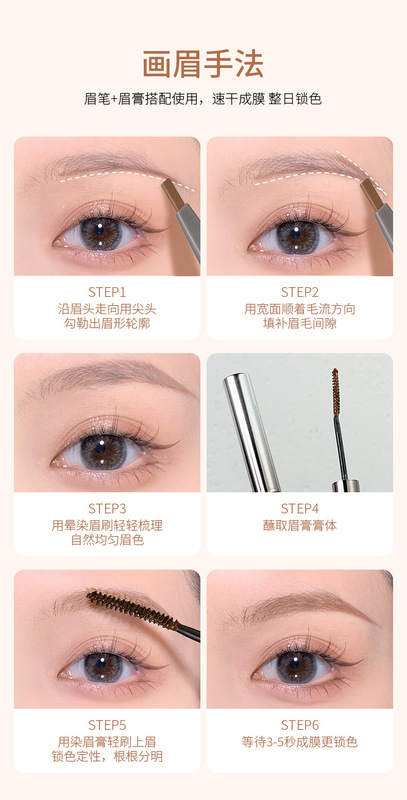 画眉手法

眉笔+眉膏搭配使用，速干成膜 整日锁色

STEP1
沿眉头走向用尖头
勾勒出眉形轮廓

STEP2
用宽面顺着毛流方向
填补眉毛间隙

STEP3
用晕染眉刷轻轻梳理
自然均匀眉色

STEP4
蘸取眉膏膏体

STEP5
用染眉膏轻刷上眉
锁色定性，根根分明

STEP6
等待3-5秒成膜更锁色