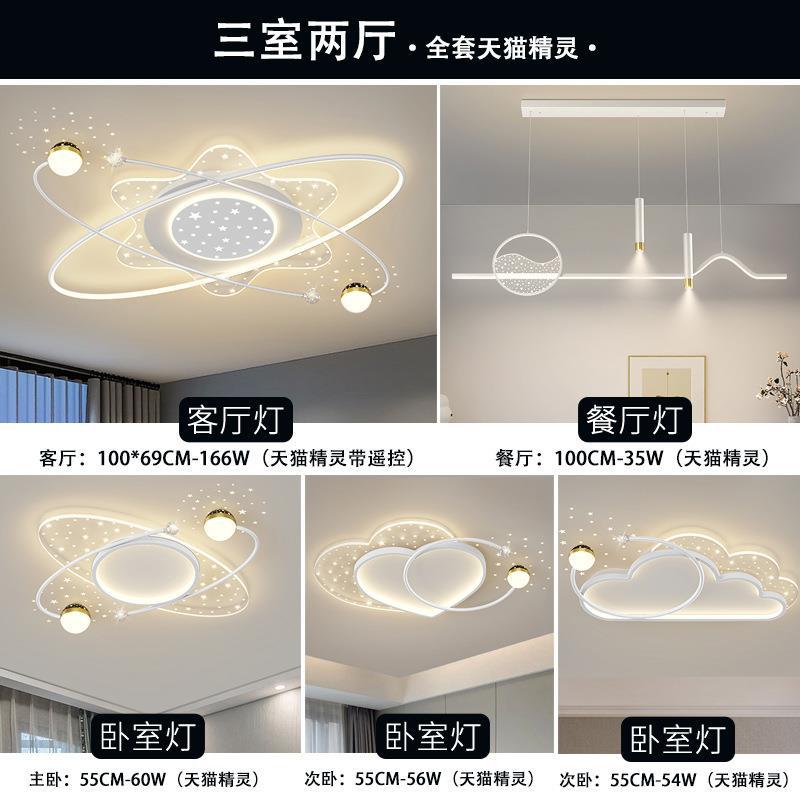 三室两厅 · 全套天猫精灵 ·

客厅灯

客厅：100*69CM-166W（天猫精灵带遥控）

餐厅灯

餐厅：100CM-35W（天猫精灵）

卧室灯

主卧：55CM-60W（天猫精灵）

卧室灯

次卧：55CM-56W（天猫精灵）

卧室灯

次卧：55CM-54W（天猫精灵）