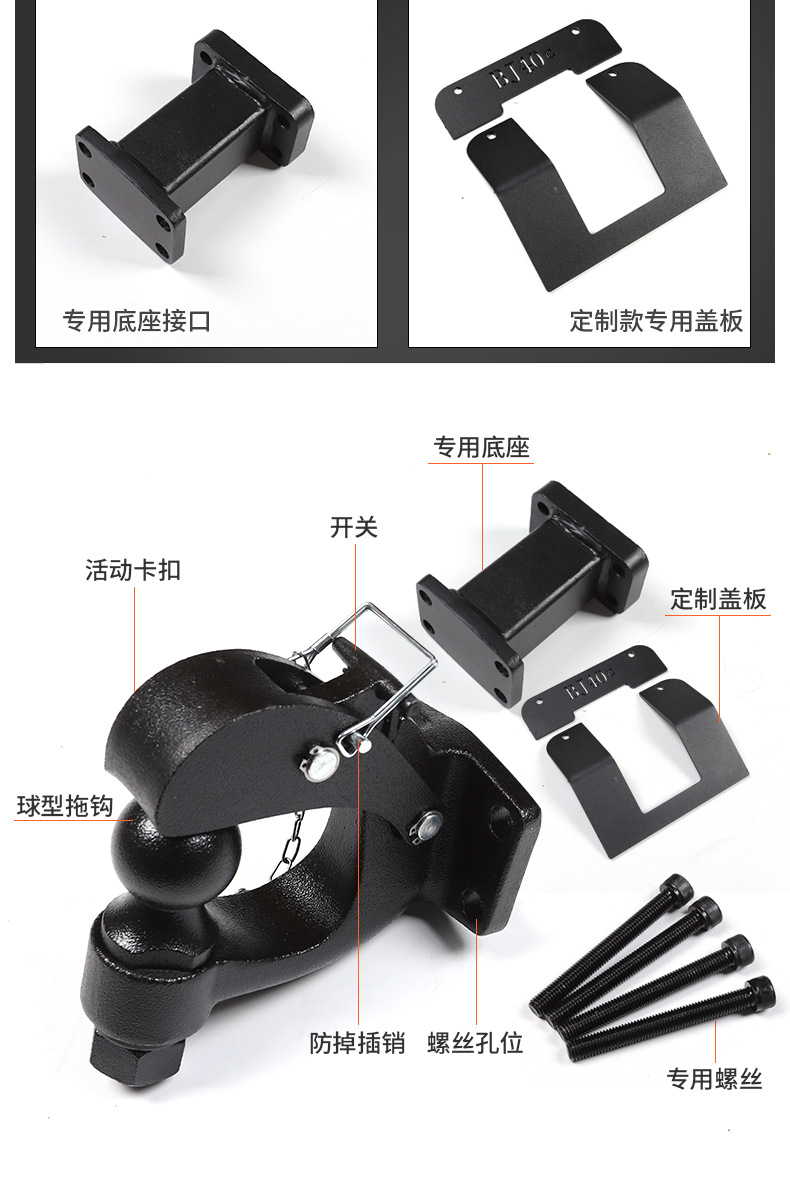 BJ40

专用底座接口

定制款专用盖板

专用底座

开关

活动卡扣

定制盖板

BJ40

球型拖钩

防掉插销

螺丝孔位

专用螺丝