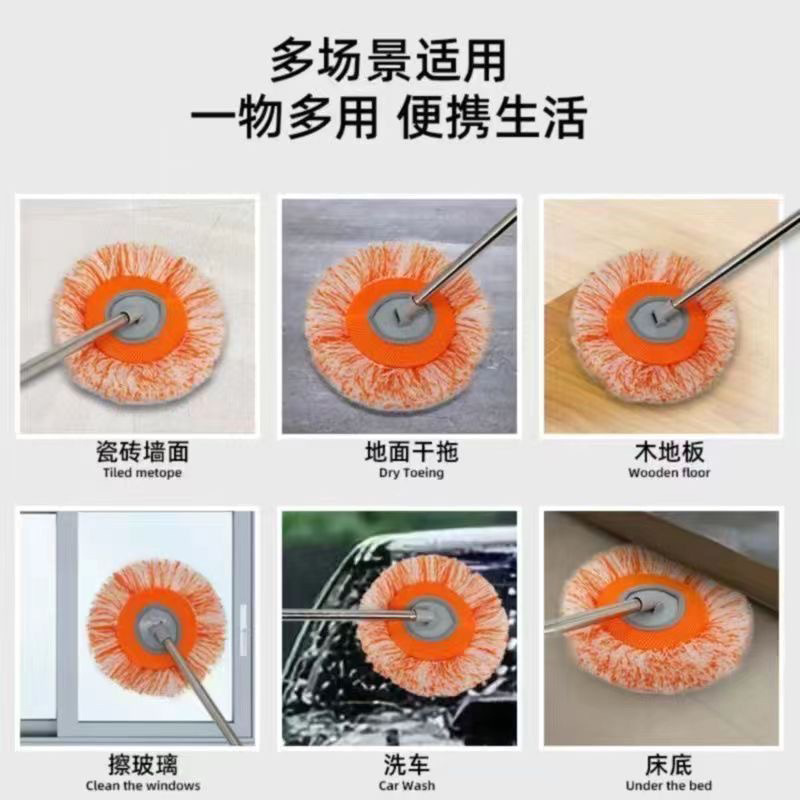 多场景适用
一物多用 便携生活

瓷砖墙面
Tiled metope

地面干拖
Dry Toeing

木地板
Wooden floor

擦玻璃
Clean the windows

洗车
Car Wash

床底
Under the bed