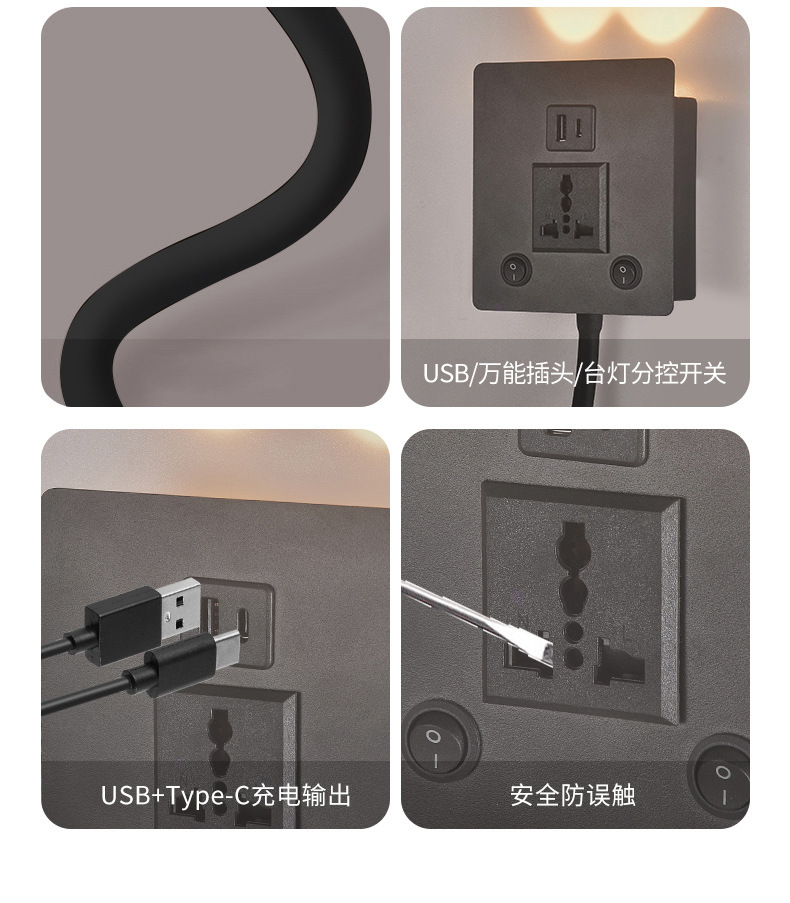 USB/万能插头/台灯分控开关

USB+Type-C充电输出

安全防误触