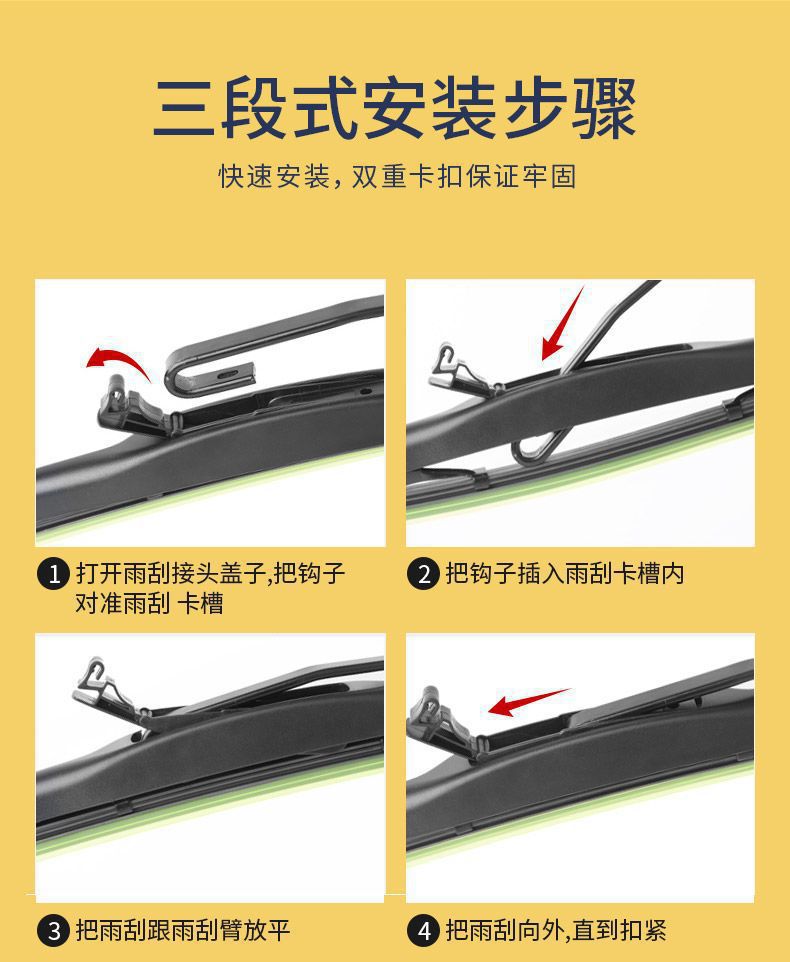 三段式安装步骤

快速安装，双重卡扣保证牢固

1 打开雨刮接头盖子,把钩子对准雨刮 卡槽

2 把钩子插入雨刮卡槽内

3 把雨刮跟雨刮臂放平

4 把雨刮向外,直到扣紧