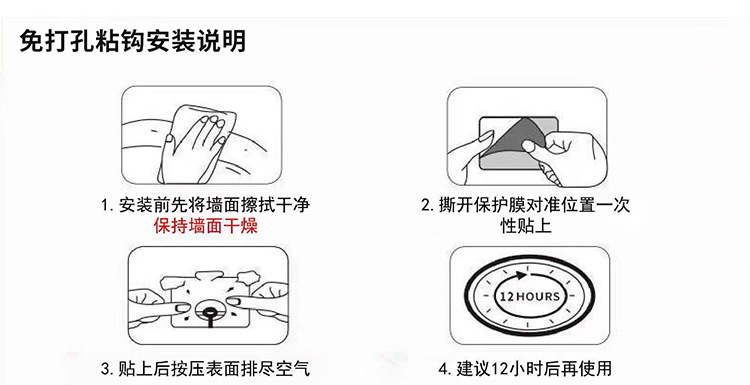 免打孔粘钩安装说明

1. 安装前先将墙面擦拭干净
保持墙面干燥

2. 撕开保护膜对准位置一次性贴上

3. 贴上后按压表面排尽空气

12 HOURS

4. 建议12小时后再使用