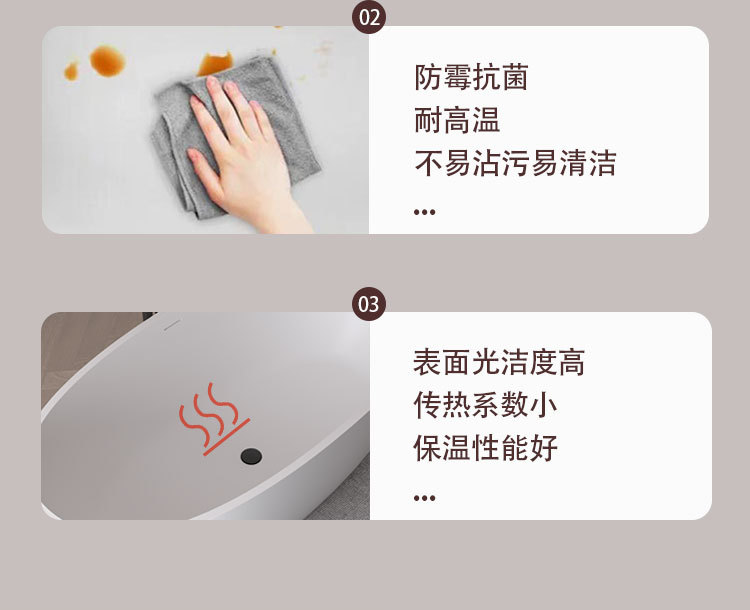 02

防霉抗菌
耐高温
不易沾污易清洁
...

03

表面光洁度高
传热系数小
保温性能好
...