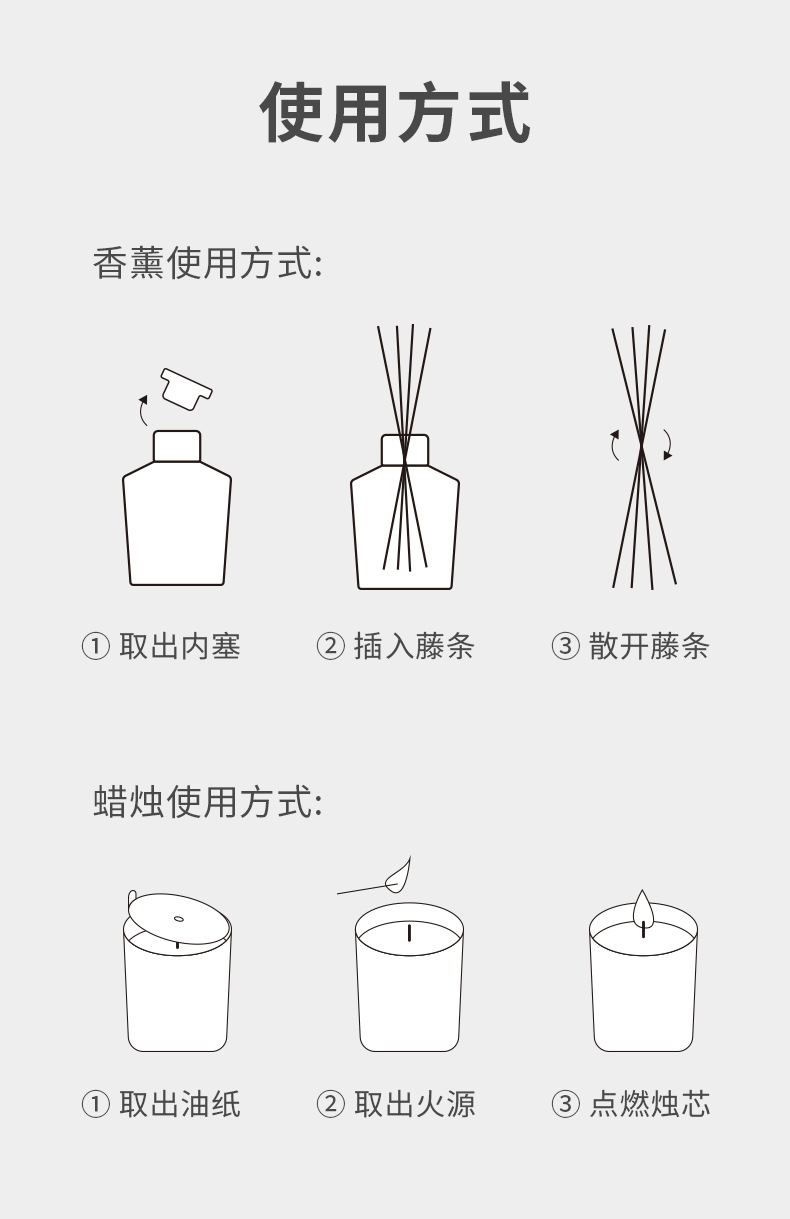 使用方式

香薰使用方式:

① 取出内塞

② 插入藤条

③ 散开藤条

蜡烛使用方式:

① 取出油纸

② 取出火源

③ 点燃烛芯