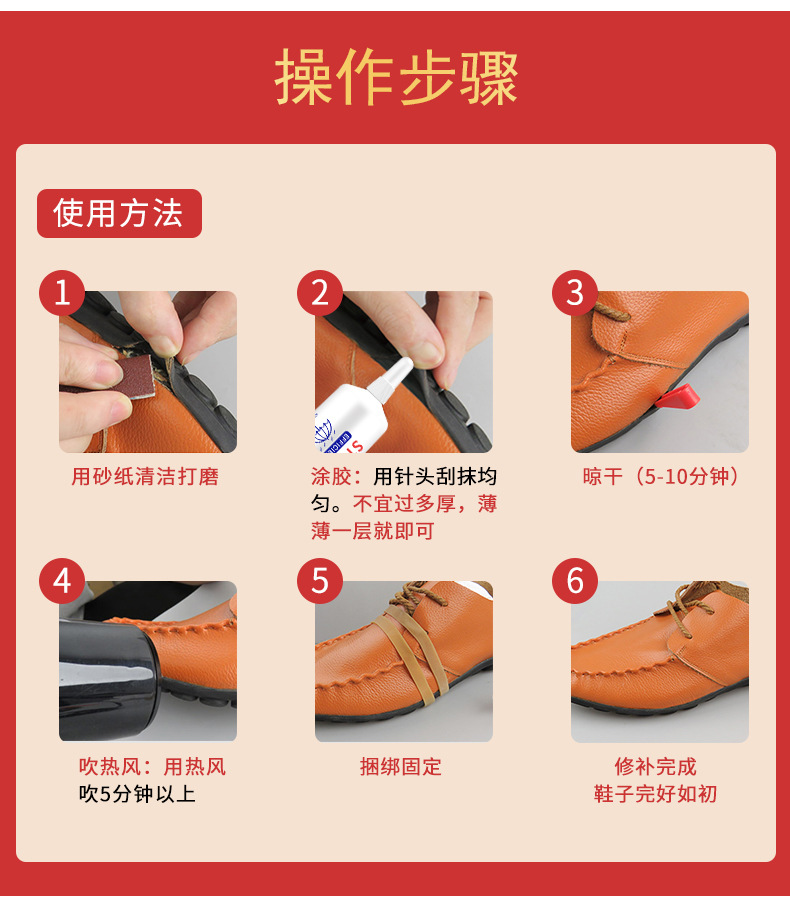 操作步骤

使用方法

1
用砂纸清洁打磨

2
涂胶：用针头刮抹均匀。不宜过多厚，薄薄一层就即可

3
晾干（5-10分钟）

4
吹热风：用热风吹5分钟以上

5
捆绑固定

6
修补完成
鞋子完好如初