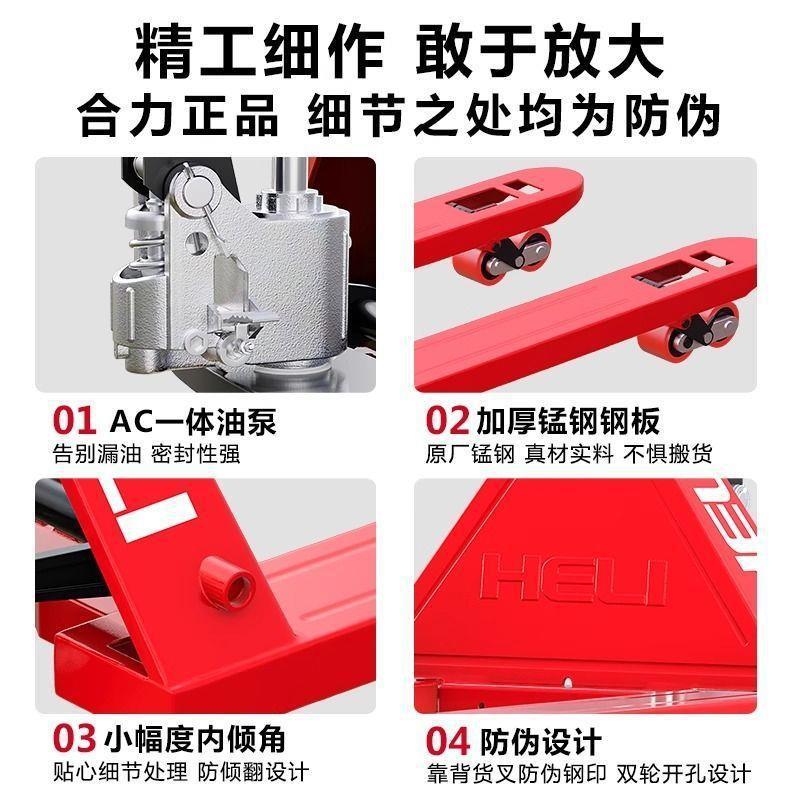 精工细作 敢于放大
合力正品 细节之处均为防伪

01 AC一体油泵
告别漏油 密封性强

02 加厚锰钢钢板
原厂锰钢 真材实料 不惧搬货

HELI

03 小幅度内倾角
贴心细节处理 防倾翻设计

04 防伪设计
靠背货叉防伪钢印 双轮开孔设计