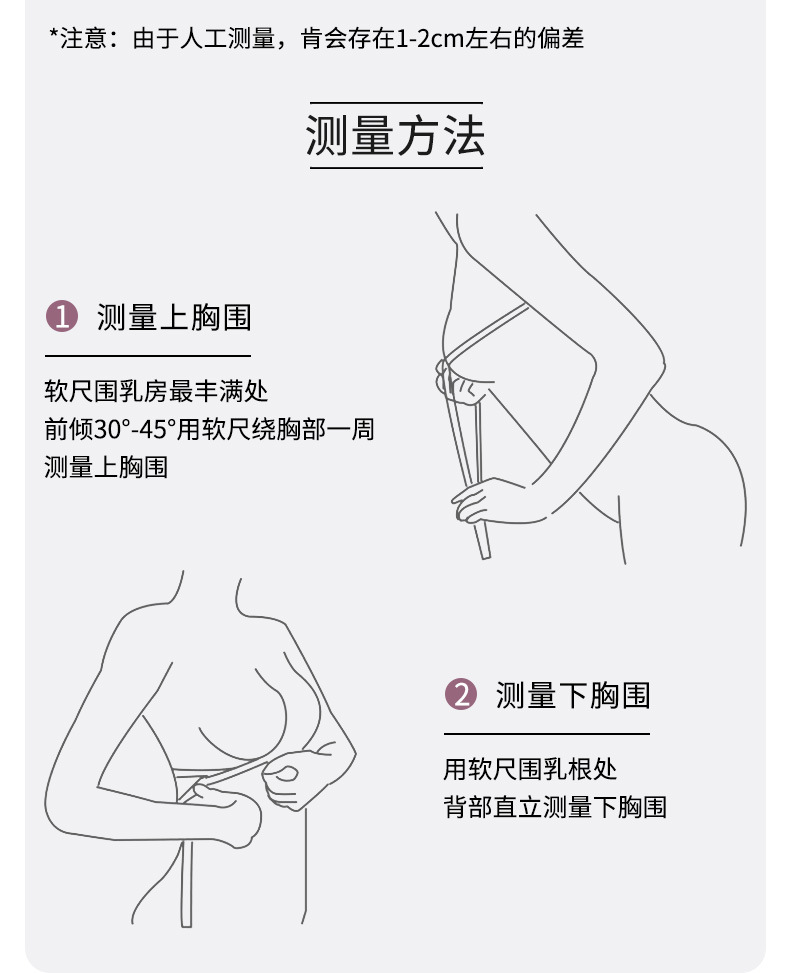 *注意：由于人工测量，肯会存在1-2cm左右的偏差

测量方法

1 测量上胸围

软尺围乳房最丰满处
前倾30°-45°用软尺绕胸部一周
测量上胸围

2 测量下胸围

用软尺围乳根处
背部直立测量下胸围