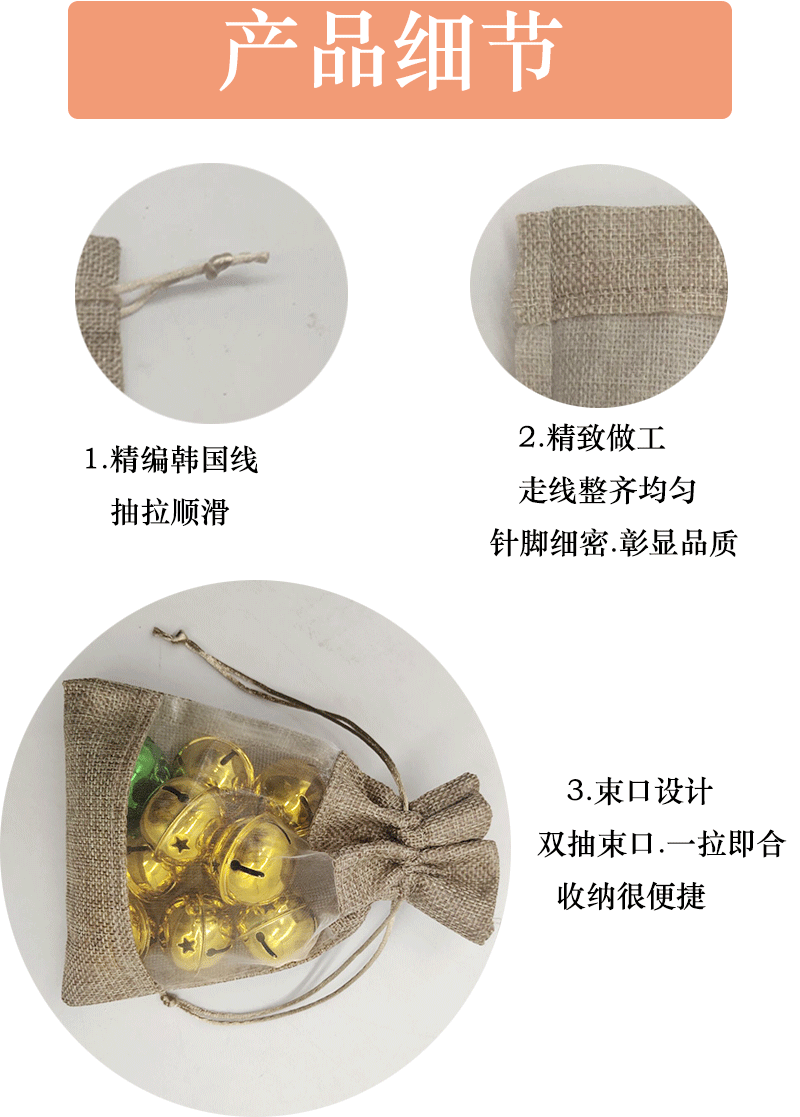 产品细节

1.精编韩国线
抽拉顺滑

2.精致做工
走线整齐均匀
针脚细密.彰显品质

3.束口设计
双抽束口.一拉即合
收纳很便捷