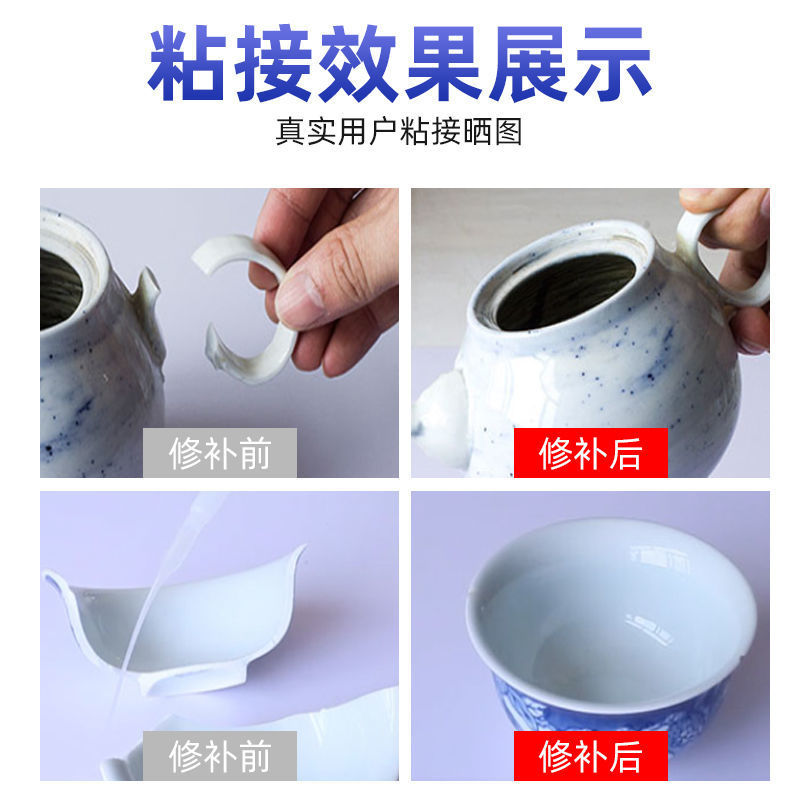 粘接效果展示

真实用户粘接晒图

修补前

修补后

修补前

修补后