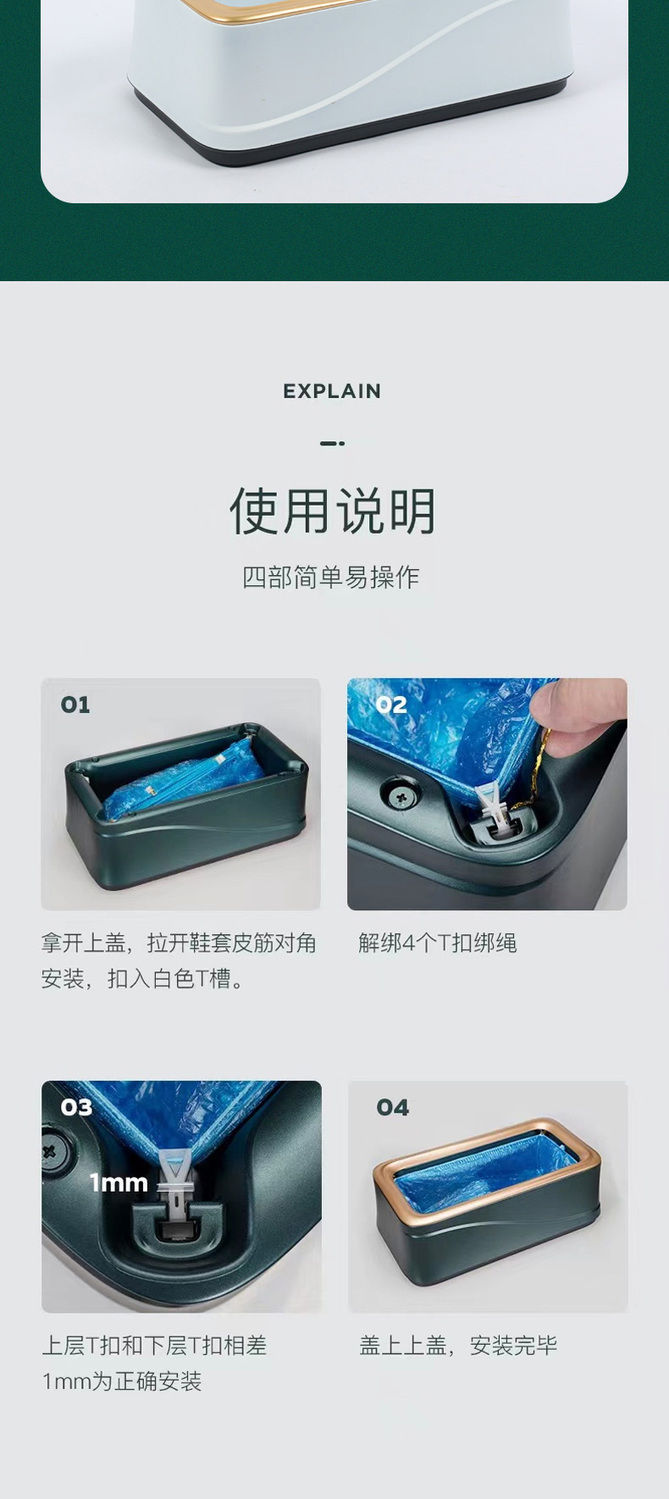 EXPLAIN

使用说明

四部简单易操作

01

拿开上盖，拉开鞋套皮筋对角安装，扣入白色T槽。

02

解绑4个T扣绑绳

03

1mm

上层T扣和下层T扣相差1mm为正确安装

04

盖上上盖，安装完毕