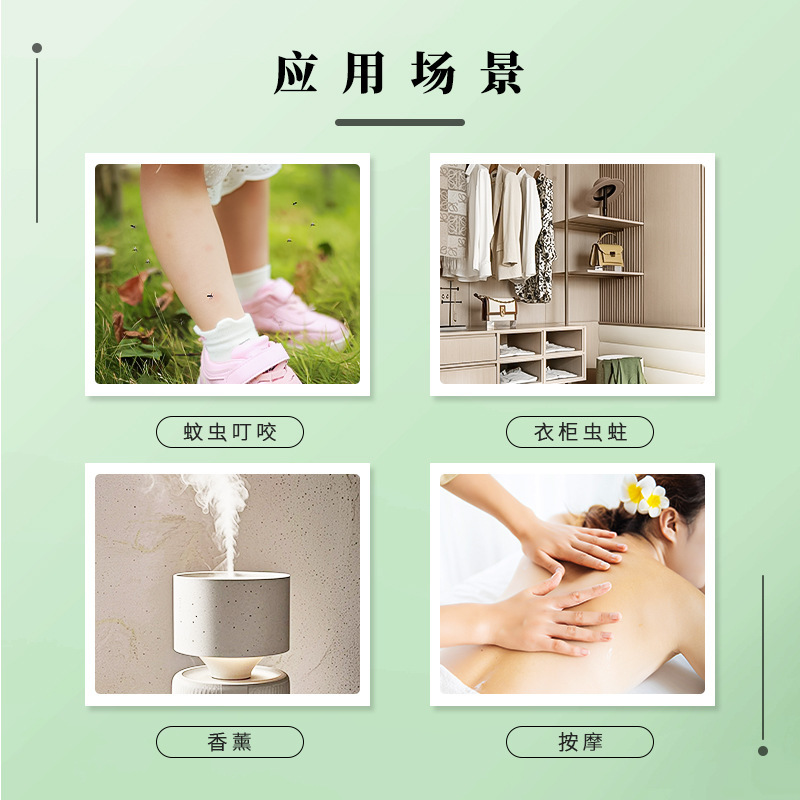 应用场景

蚊虫叮咬

衣柜虫蛀

香薰

按摩