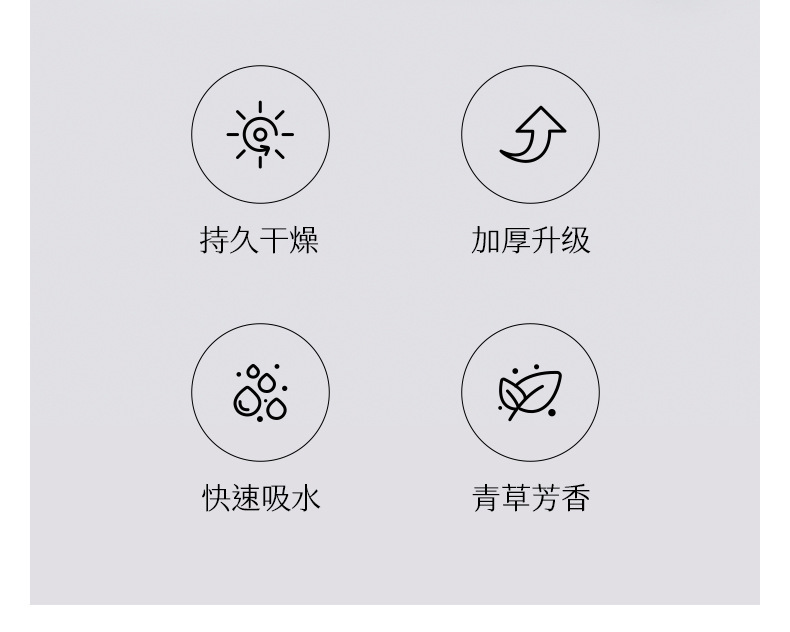 持久干燥

加厚升级

快速吸水

青草芳香