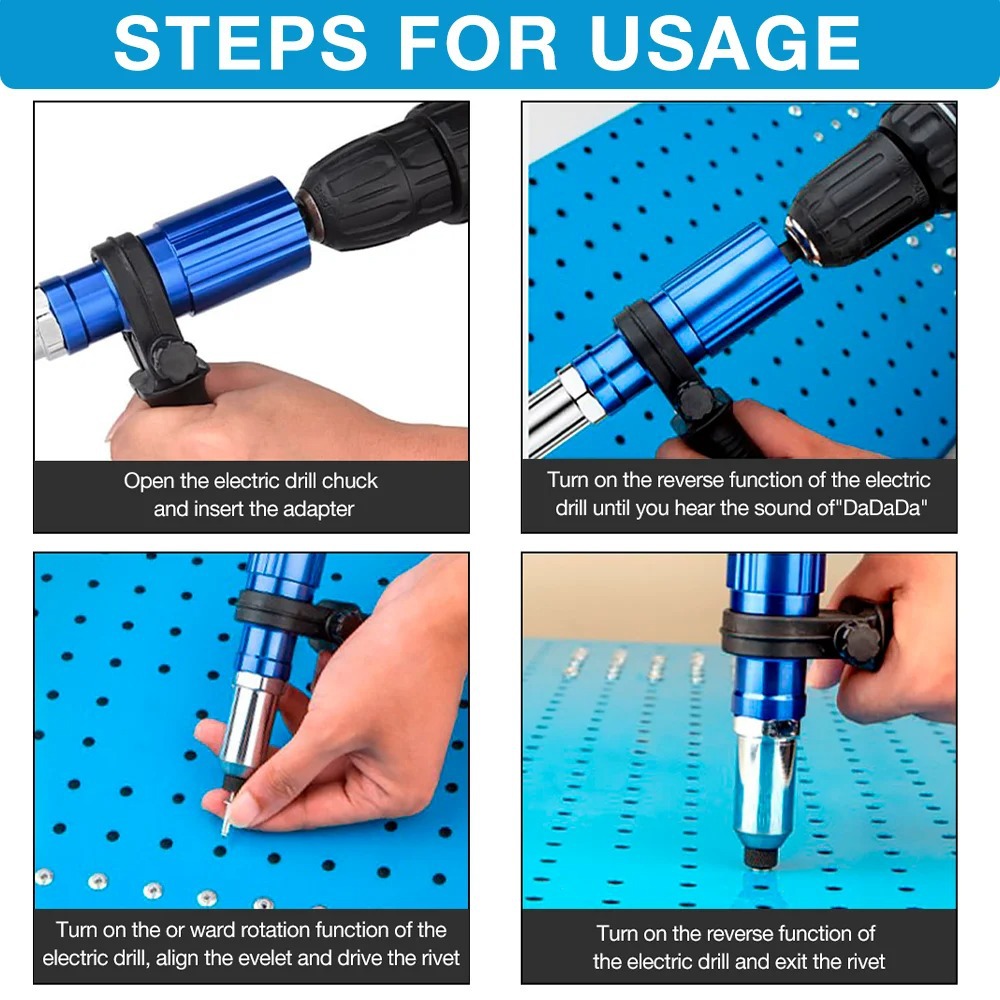 STEPS FOR USAGE

Open the electric drill chuck and insert the adapter

Turn on the reverse function of the electric drill until you hear the sound of"DaDaDa"

Turn on the or ward rotation function of the electric drill, align the evelet and drive the rivet

Turn on the reverse function of the electric drill and exit the rivet