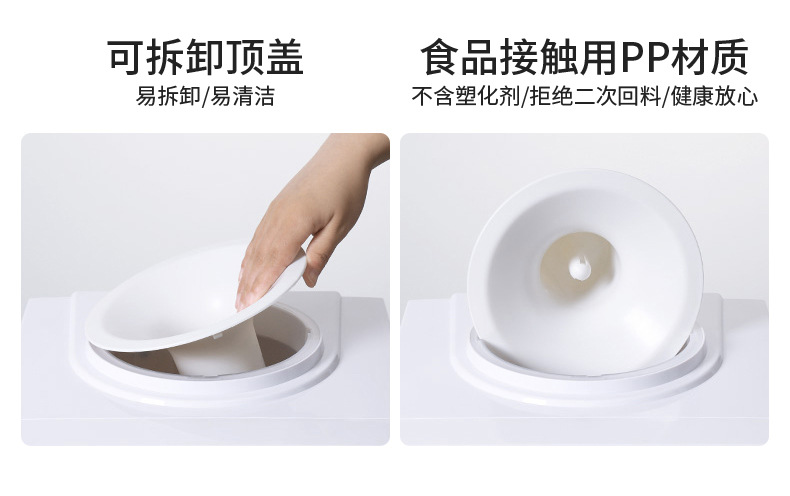 可拆卸顶盖
易拆卸/易清洁

食品接触用PP材质
不含塑化剂/拒绝二次回料/健康放心