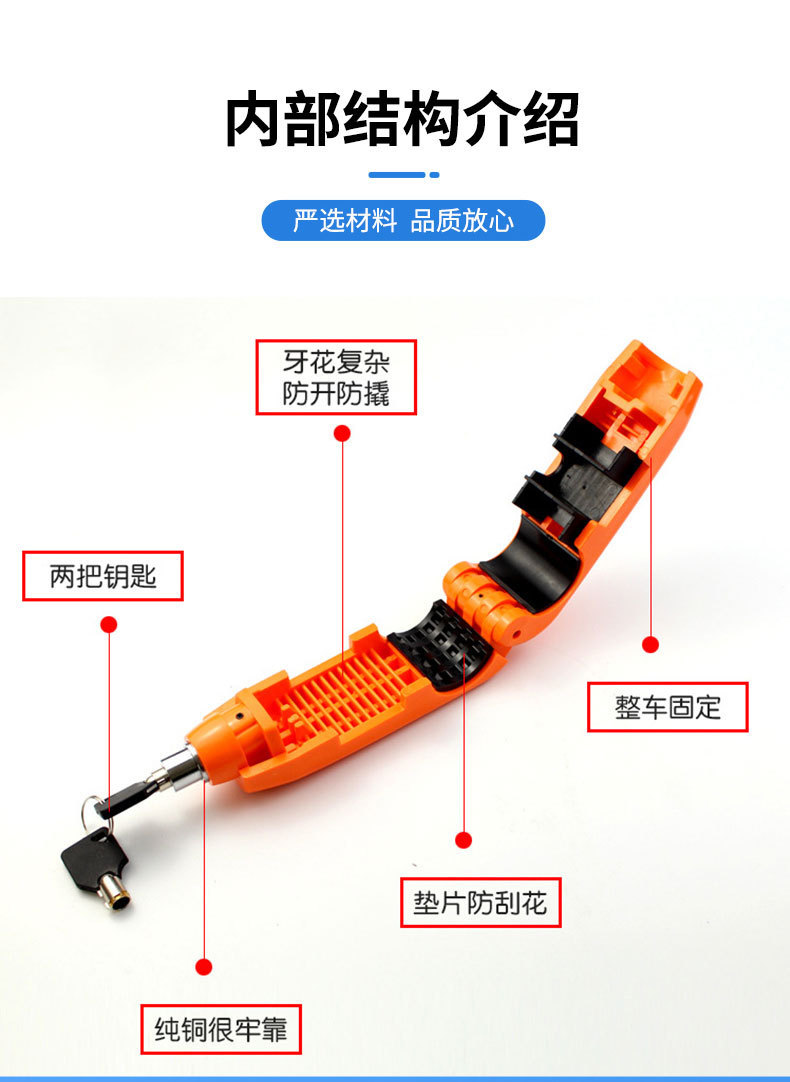 内部结构介绍

严选材料 品质放心

牙花复杂
防开防撬

两把钥匙

整车固定

垫片防刮花

纯铜很牢靠