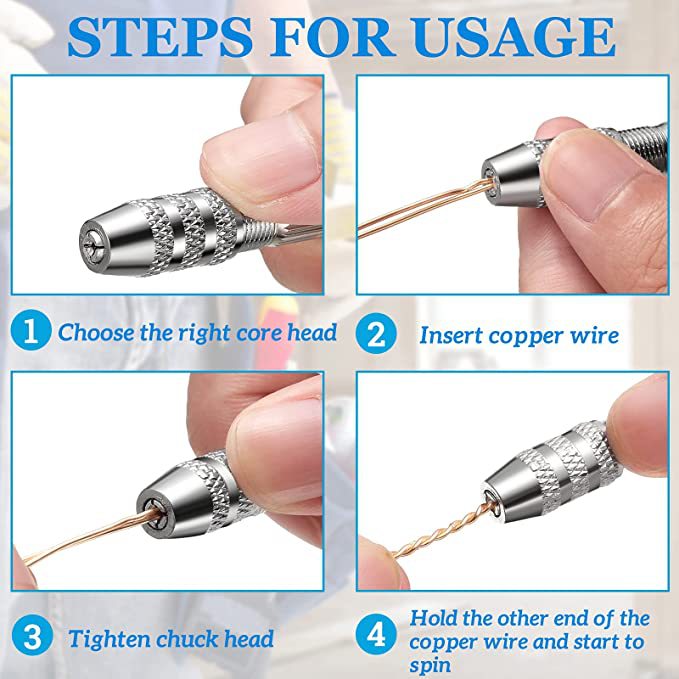 STEPS FOR USAGE

1 Choose the right core head

2 Insert copper wire

3 Tighten chuck head

4 Hold the other end of the copper wire and start to spin