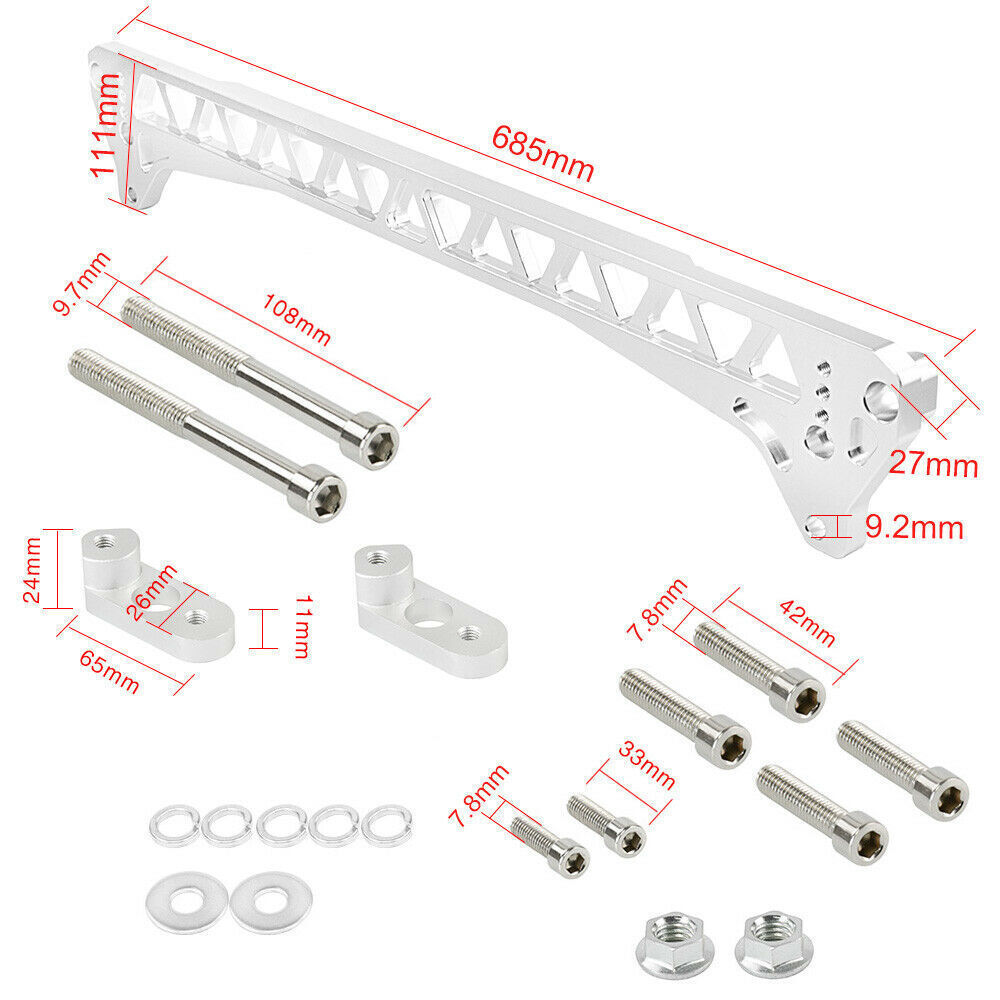 111mm
685mm
9.7mm
108mm
27mm
9.2mm
24mm
26mm
11mm
65mm
7.8mm
42mm
33mm
7.8mm