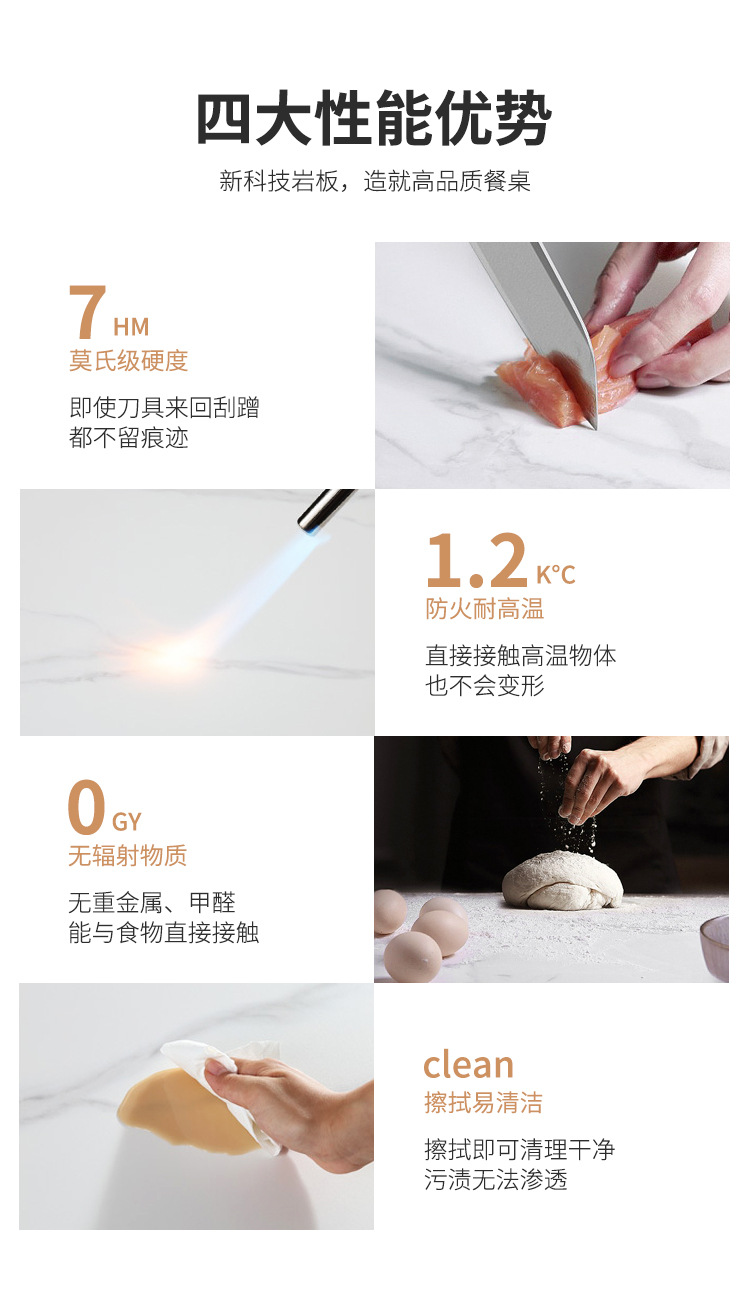 四大性能优势

新科技岩板，造就高品质餐桌

7 HM
莫氏级硬度

即使刀具来回刮蹭
都不留痕迹

1.2 K°C
防火耐高温

直接接触高温物体
也不会变形

0 GY
无辐射物质

无重金属、甲醛
能与食物直接接触

clean
擦拭易清洁

擦拭即可清理干净
污渍无法渗透