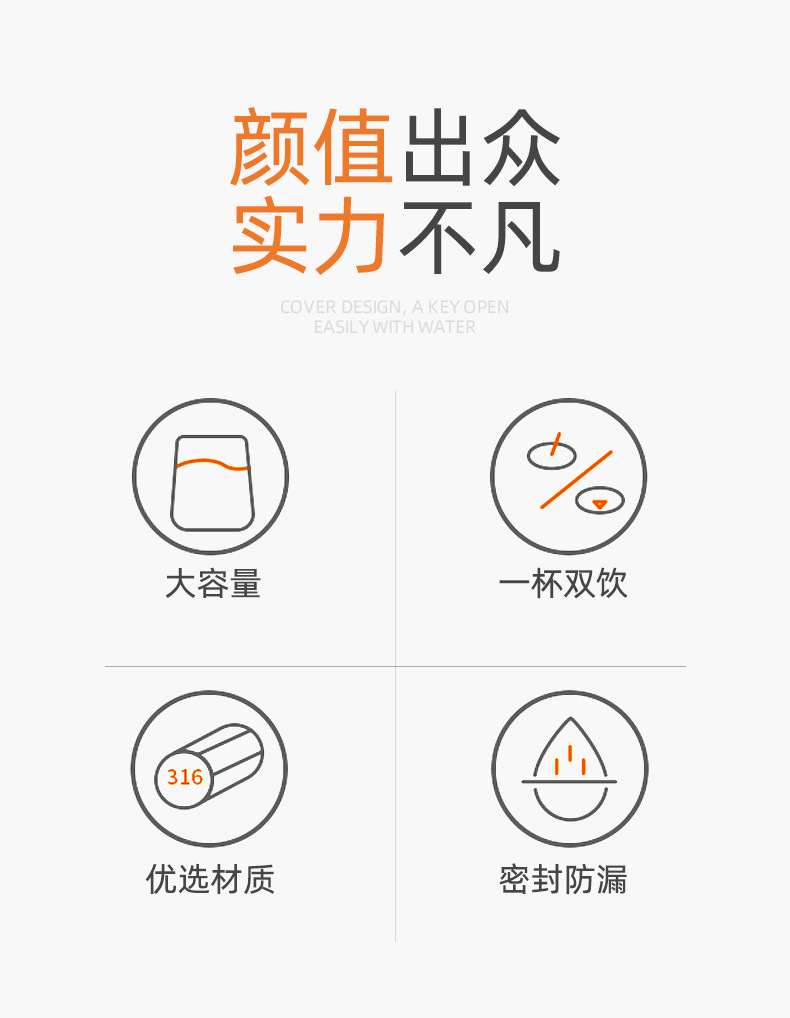 颜值出众
实力不凡

COVER DESIGN, A KEY OPEN
EASILY WITH WATER

大容量

一杯双饮

316

优选材质

密封防漏