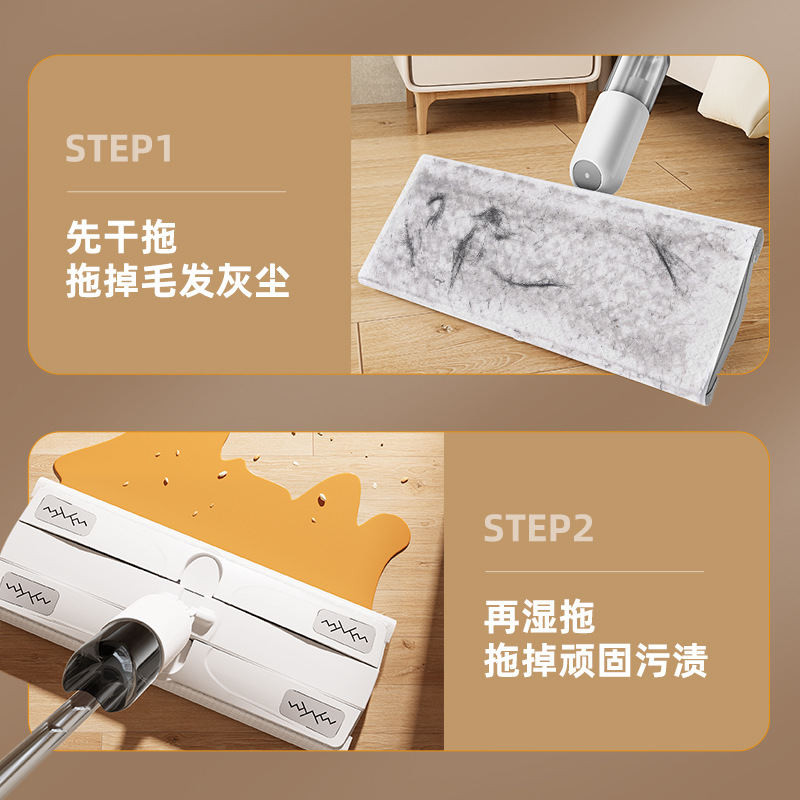 STEP1

先干拖
拖掉毛发灰尘

STEP2

再湿拖
拖掉顽固污渍