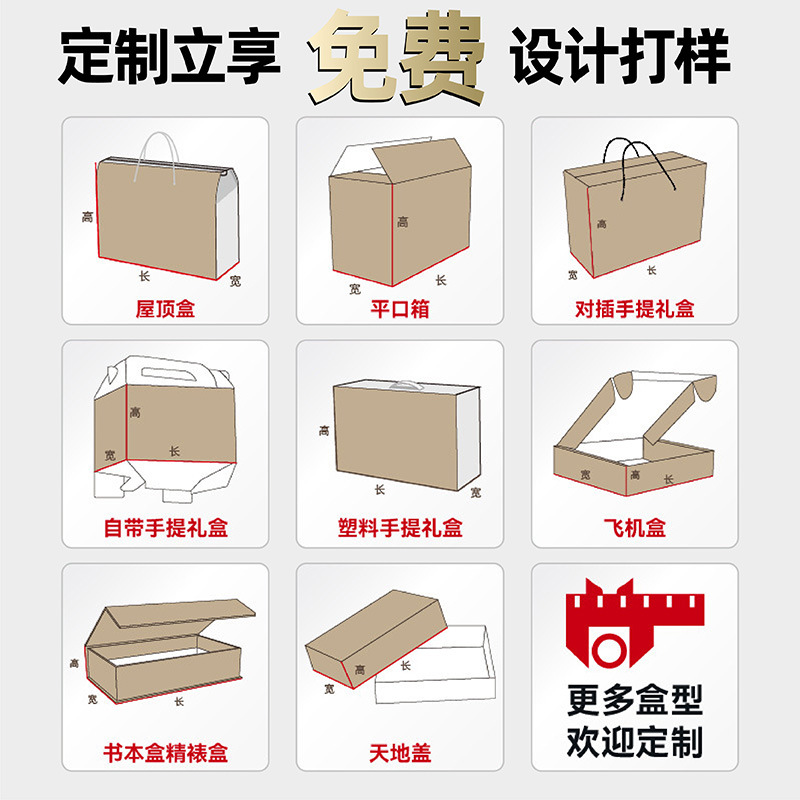 定制立享 免费 设计打样

高
长
宽
屋顶盒

高
宽
长
平口箱

高
宽
长
对插手提礼盒

高
宽
长
自带手提礼盒

高
长
宽
塑料手提礼盒

宽
高
长
飞机盒

高
宽
长
书本盒精裱盒

高
长
宽
天地盖

更多盒型
欢迎定制