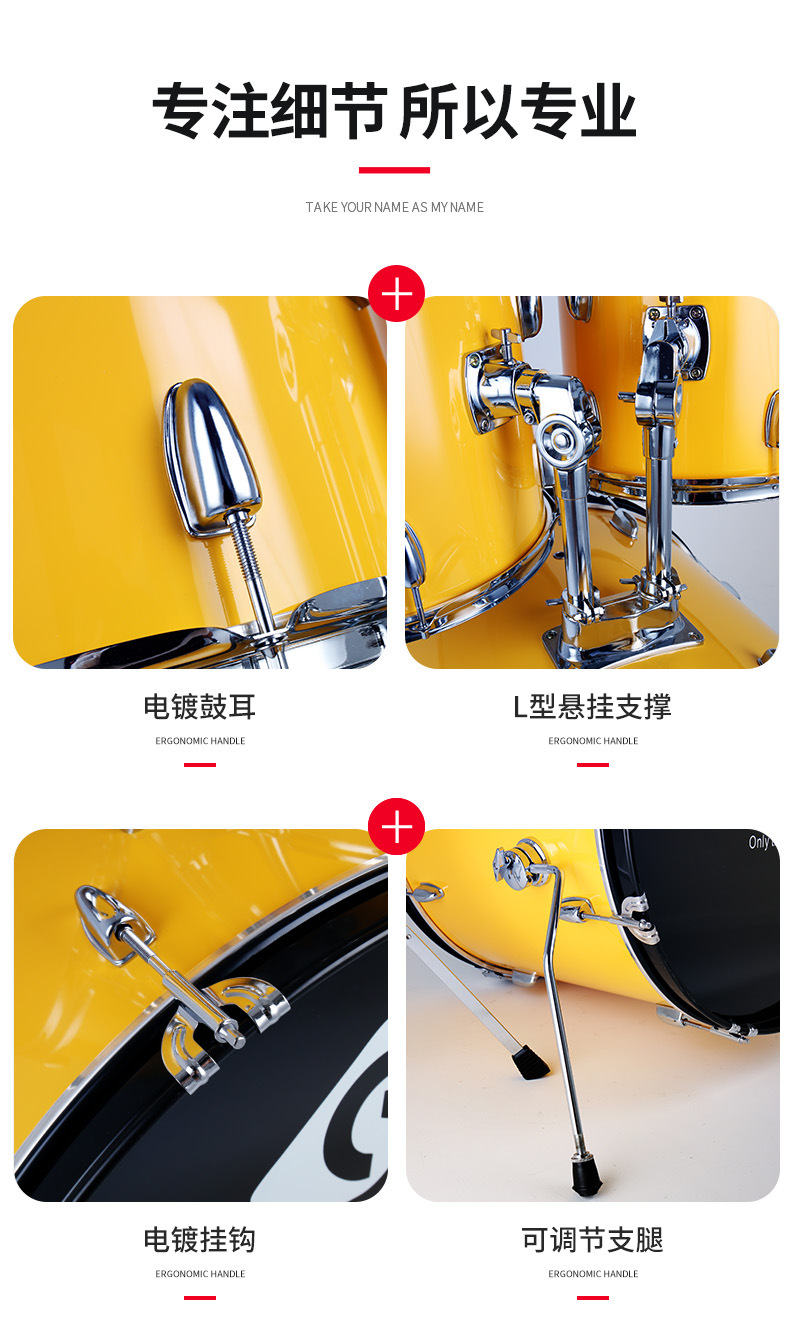 专注细节 所以专业

TAKE YOUR NAME AS MY NAME

电镀鼓耳

ERGONOMIC HANDLE

L型悬挂支撑

ERGONOMIC HANDLE

Only

电镀挂钩

ERGONOMIC HANDLE

可调节支腿

ERGONOMIC HANDLE