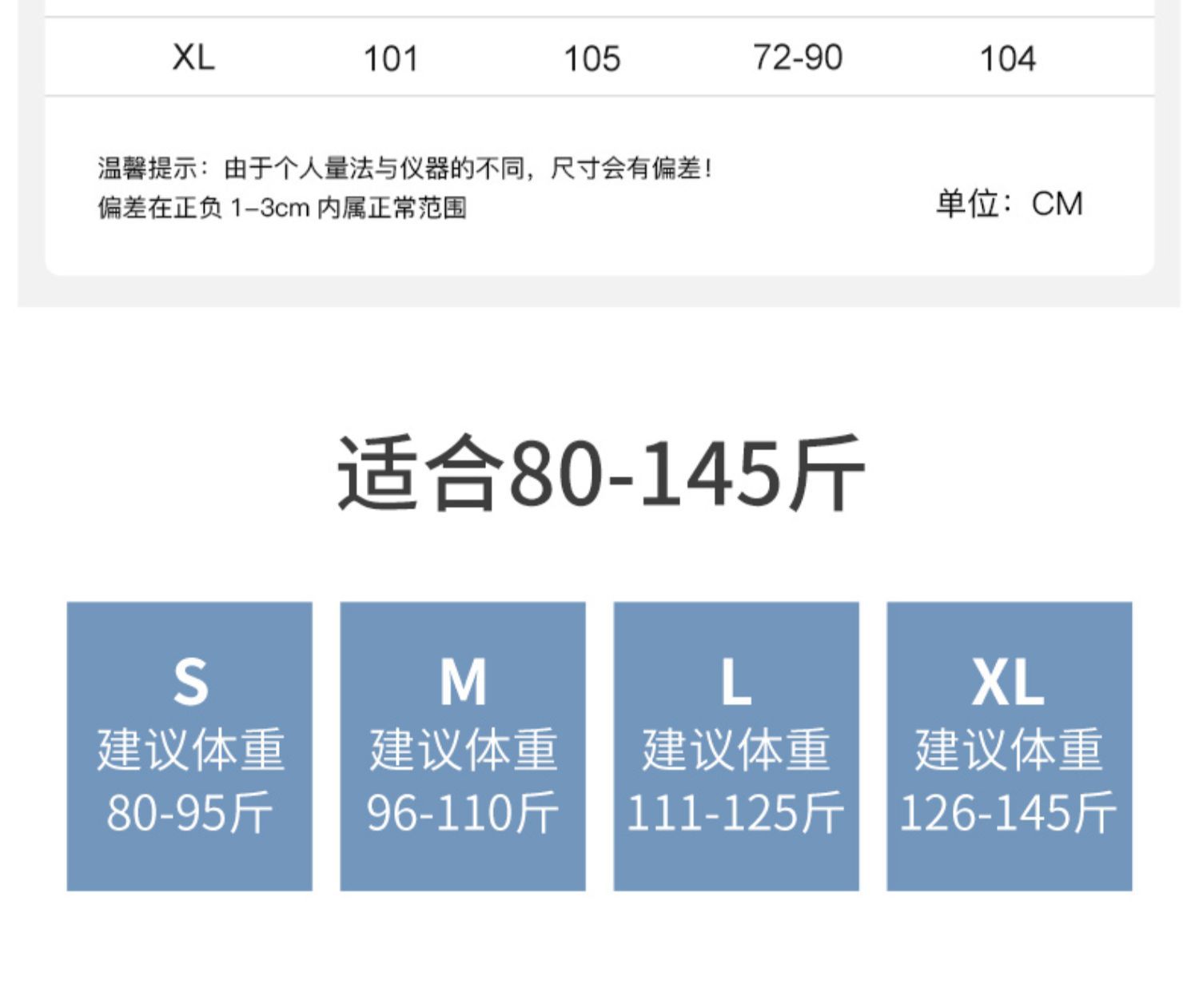 | XL | 101 | 105 | 72-90 | 104 |
|---|---|---|---|---|

温馨提示：由于个人量法与仪器的不同，尺寸会有偏差！
偏差在正负1-3cm内属正常范围

单位：CM

适合80-145斤

S
建议体重
80-95斤

M
建议体重
96-110斤

L
建议体重
111-125斤

XL
建议体重
126-145斤