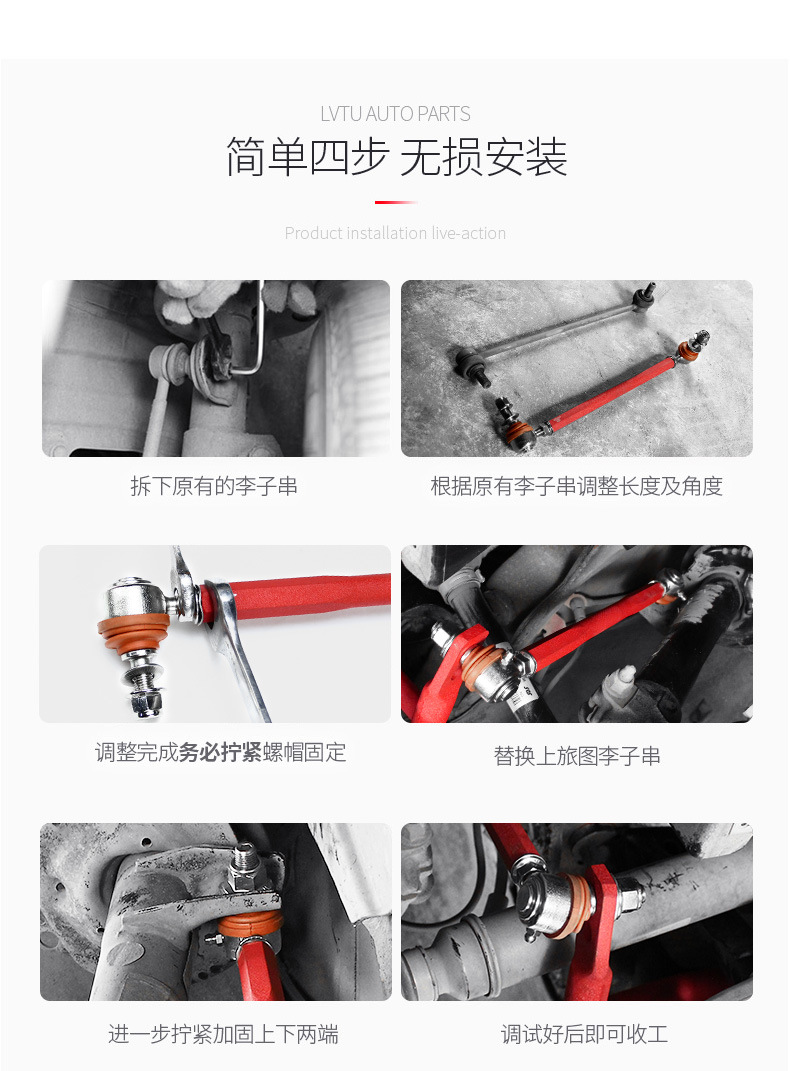 LVTU AUTO PARTS

简单四步 无损安装

Product installation live-action

拆下原有的李子串

根据原有李子串调整长度及角度

调整完成务必拧紧螺帽固定

替换上旅图李子串

进一步拧紧加固上下两端

调试好后即可收工