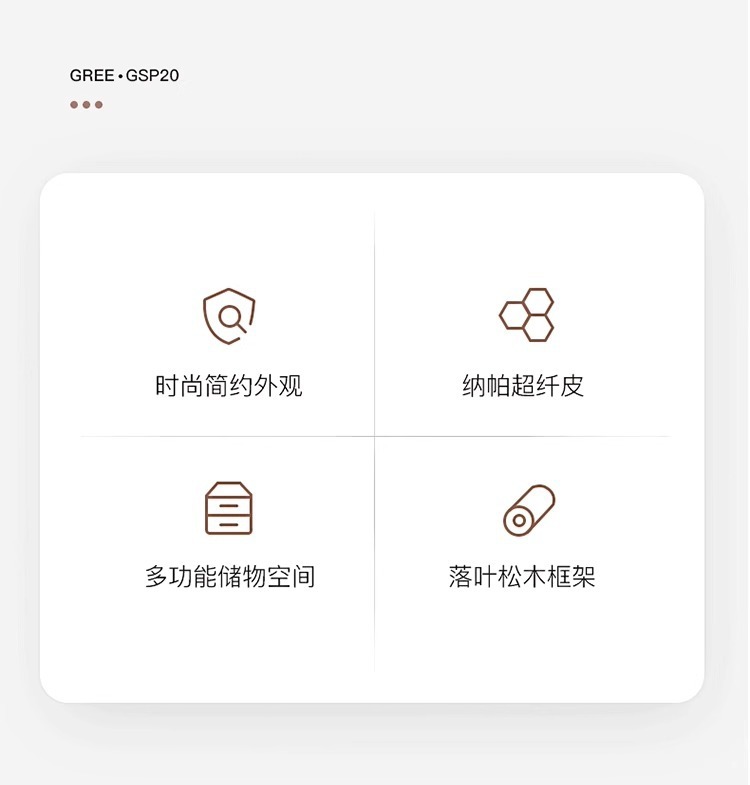 GREE • GSP20

时尚简约外观

纳帕超纤皮

多功能储物空间

落叶松木框架