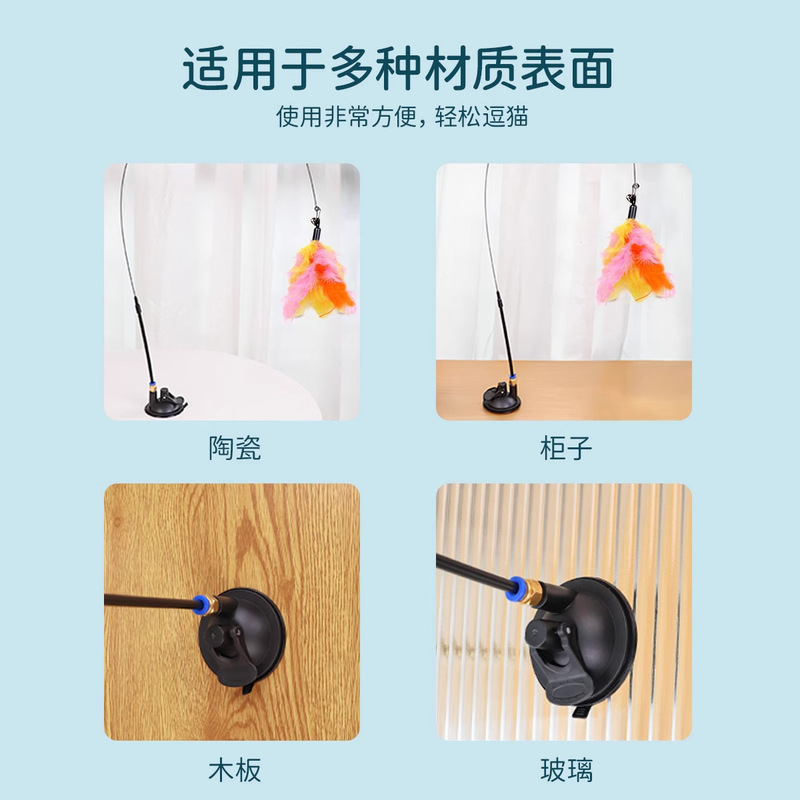 适用于多种材质表面
使用非常方便，轻松逗猫

陶瓷

柜子

木板

玻璃