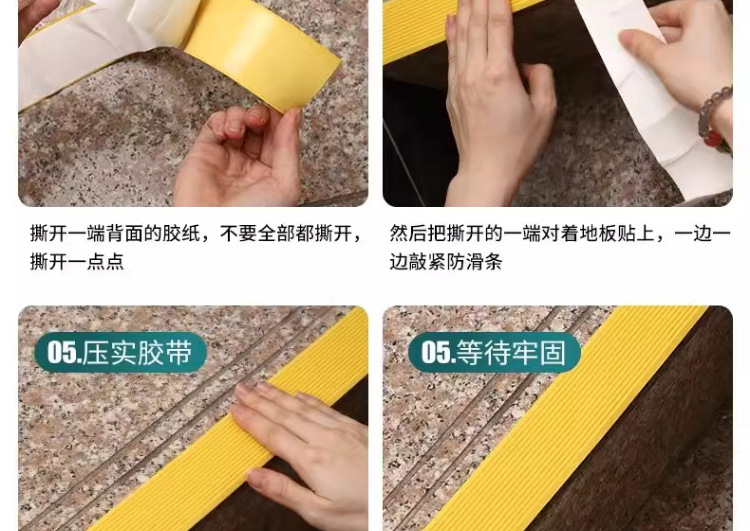 撕开一端背面的胶纸，不要全部都撕开，撕开一点点

然后把撕开的一端对着地板贴上，一边一边敲紧防滑条

05.压实胶带

05.等待牢固