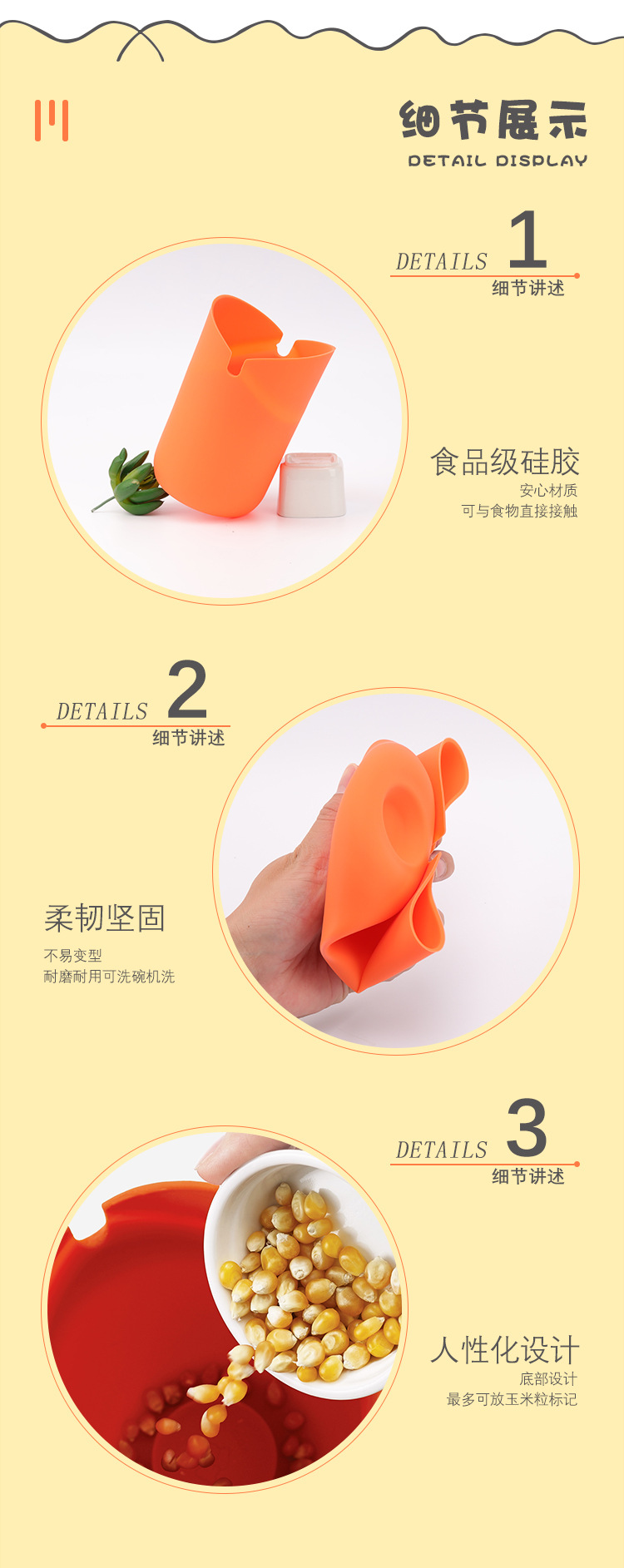 细节展示
DETAIL DISPLAY

DETAILS 1
细节讲述

食品级硅胶
安心材质
可与食物直接接触

DETAILS 2
细节讲述

柔韧坚固
不易变型
耐磨耐用可洗碗机洗

DETAILS 3
细节讲述

人性化设计
底部设计
最多可放玉米粒标记