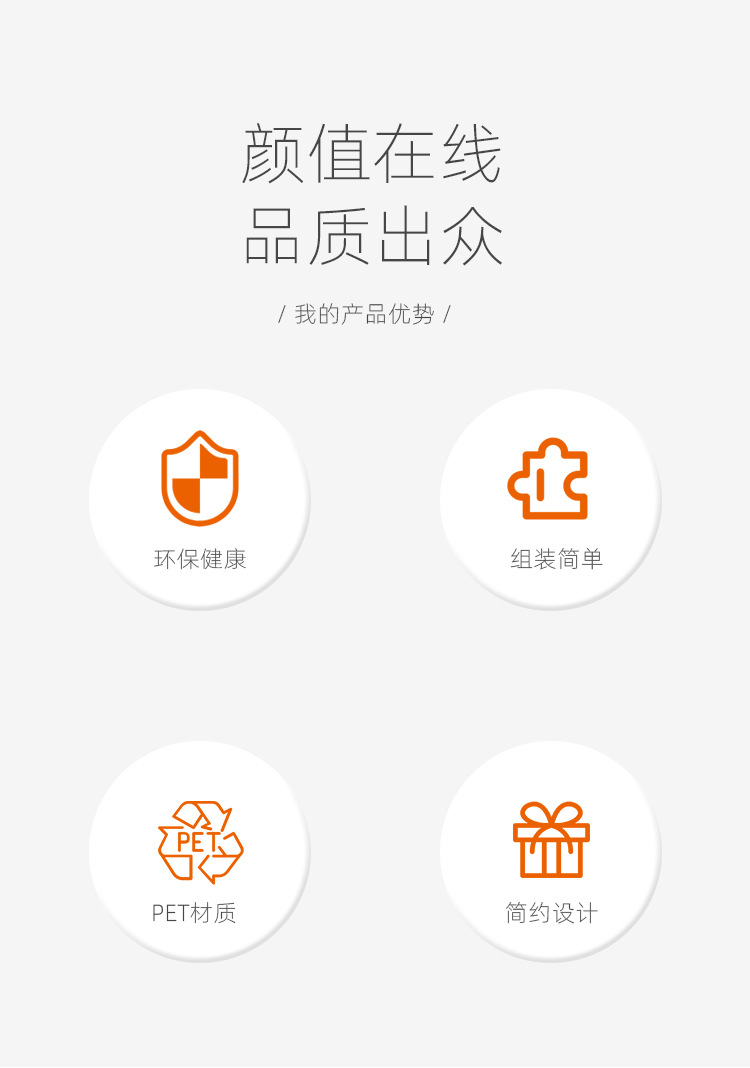 颜值在线
品质出众

/ 我的产品优势 /

环保健康

组装简单

PET

PET材质

简约设计