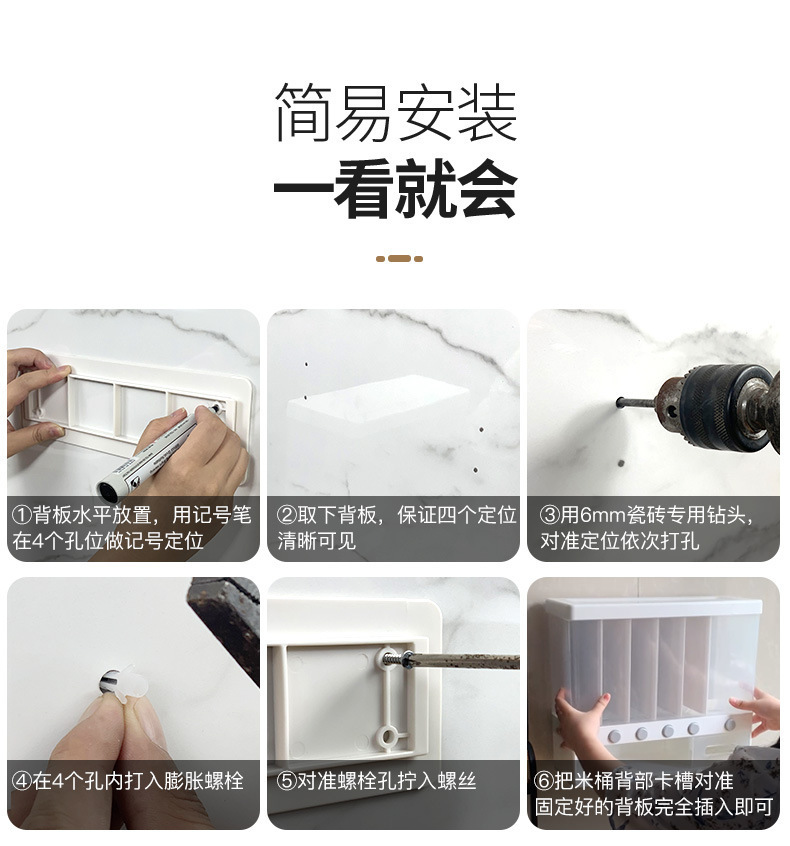 简易安装
一看就会

①背板水平放置，用记号笔在4个孔位做记号定位

②取下背板，保证四个定位清晰可见

③用6mm瓷砖专用钻头，对准定位依次打孔

④在4个孔内打入膨胀螺栓

⑤对准螺栓孔拧入螺丝

⑥把米桶背部卡槽对准固定好的背板完全插入即可