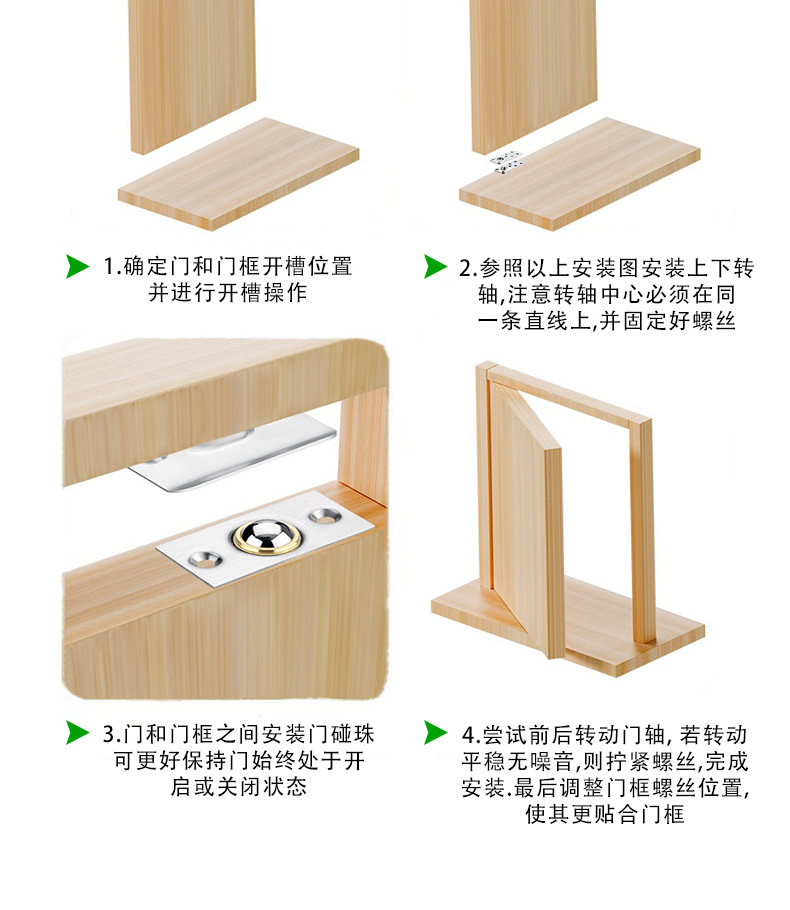 1.确定门和门框开槽位置并进行开槽操作

2.参照以上安装图安装上下转轴,注意转轴中心必须在同一条直线上,并固定好螺丝

3.门和门框之间安装门碰珠可更好保持门始终处于开启或关闭状态

4.尝试前后转动门轴, 若转动平稳无噪音,则拧紧螺丝,完成安装.最后调整门框螺丝位置,使其更贴合门框