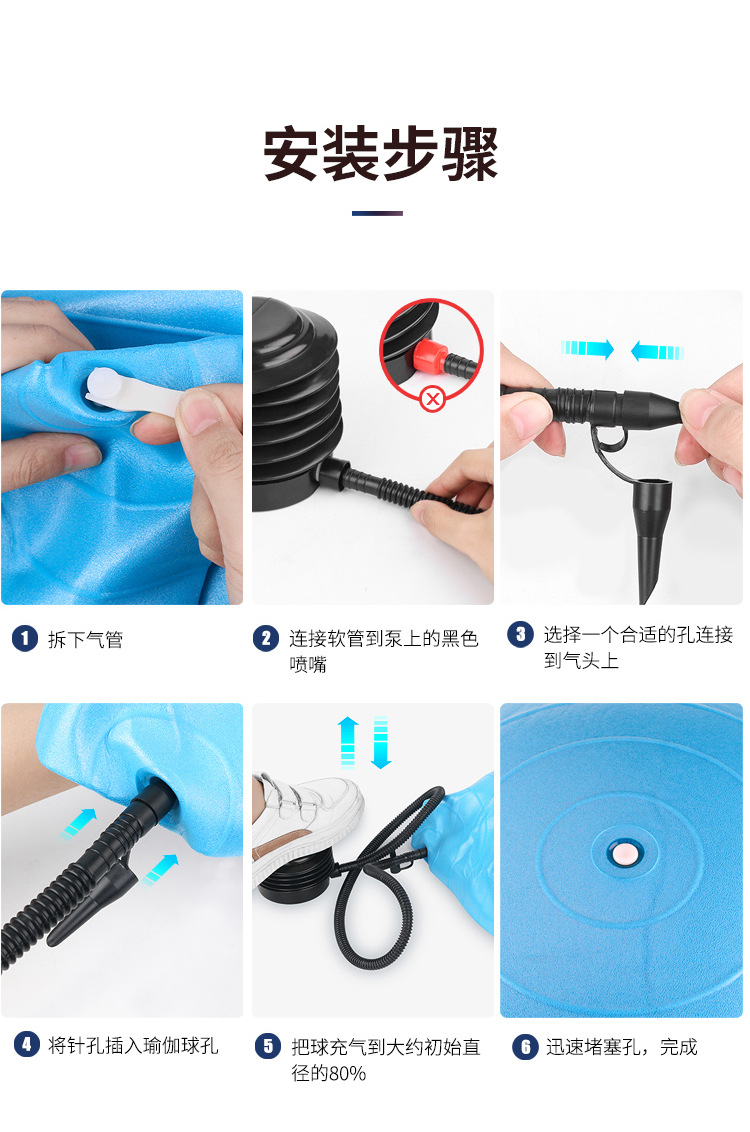 安装步骤

1 拆下气管

2 连接软管到泵上的黑色喷嘴

3 选择一个合适的孔连接到气头上

4 将针孔插入瑜伽球孔

5 把球充气到大约初始直径的80%

6 迅速堵塞孔，完成