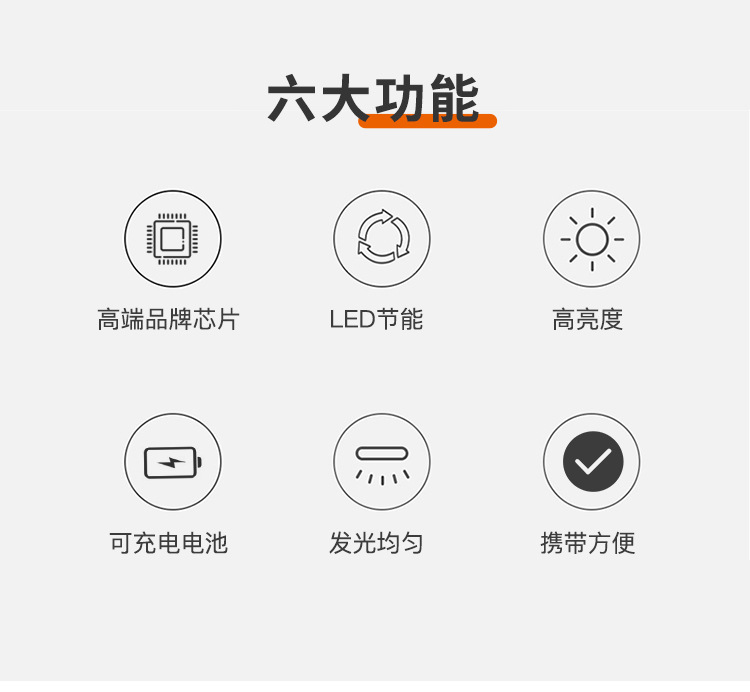 六大功能

高端品牌芯片

LED节能

高亮度

可充电电池

发光均匀

携带方便