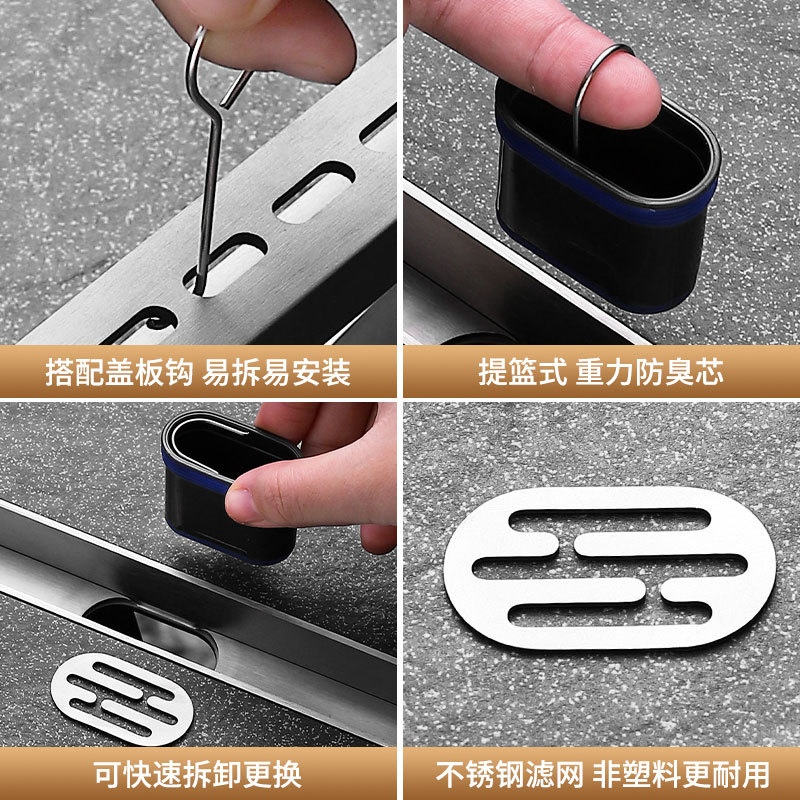 搭配盖板钩 易拆易安装

提篮式 重力防臭芯

可快速拆卸更换

不锈钢滤网 非塑料更耐用