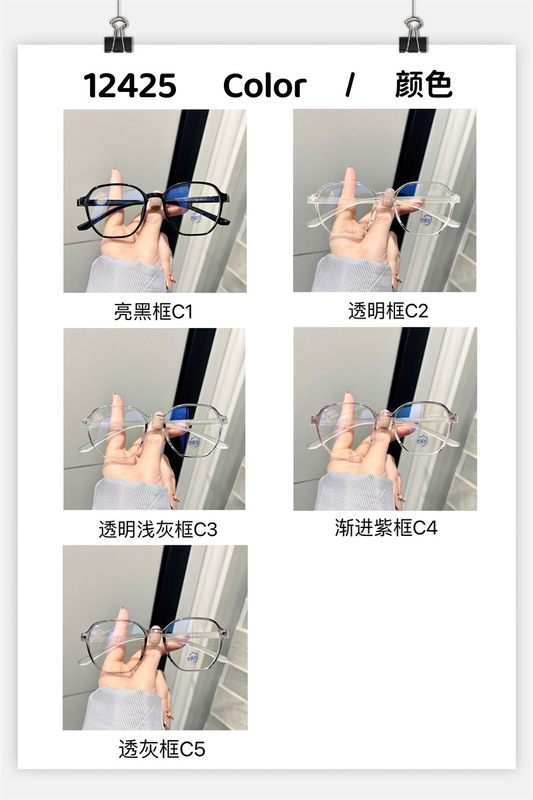 12425 Color / 颜色

亮黑框C1

透明框C2

透明浅灰框C3

渐进紫框C4

透灰框C5