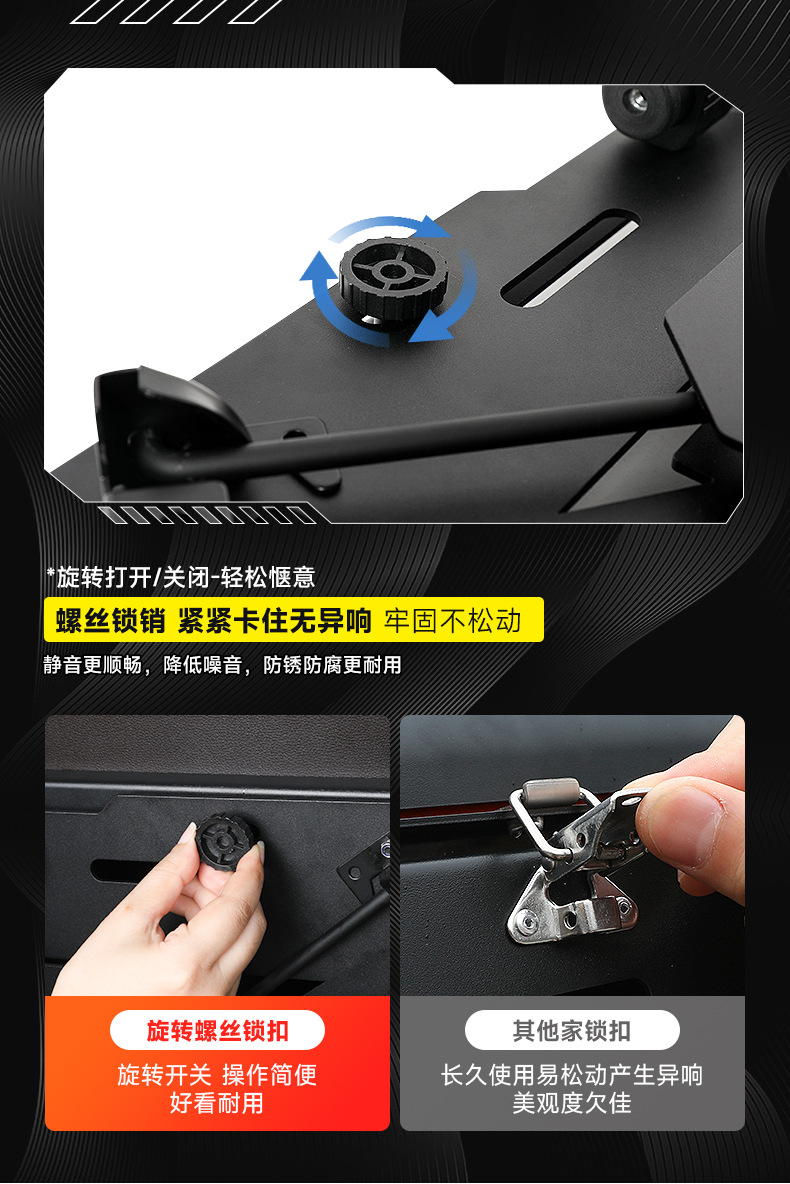 *旋转打开/关闭-轻松惬意

螺丝锁销 紧紧卡住无异响 牢固不松动

静音更顺畅，降低噪音，防锈防腐更耐用

旋转螺丝锁扣

旋转开关 操作简便
好看耐用

其他家锁扣

长久使用易松动产生异响
美观度欠佳