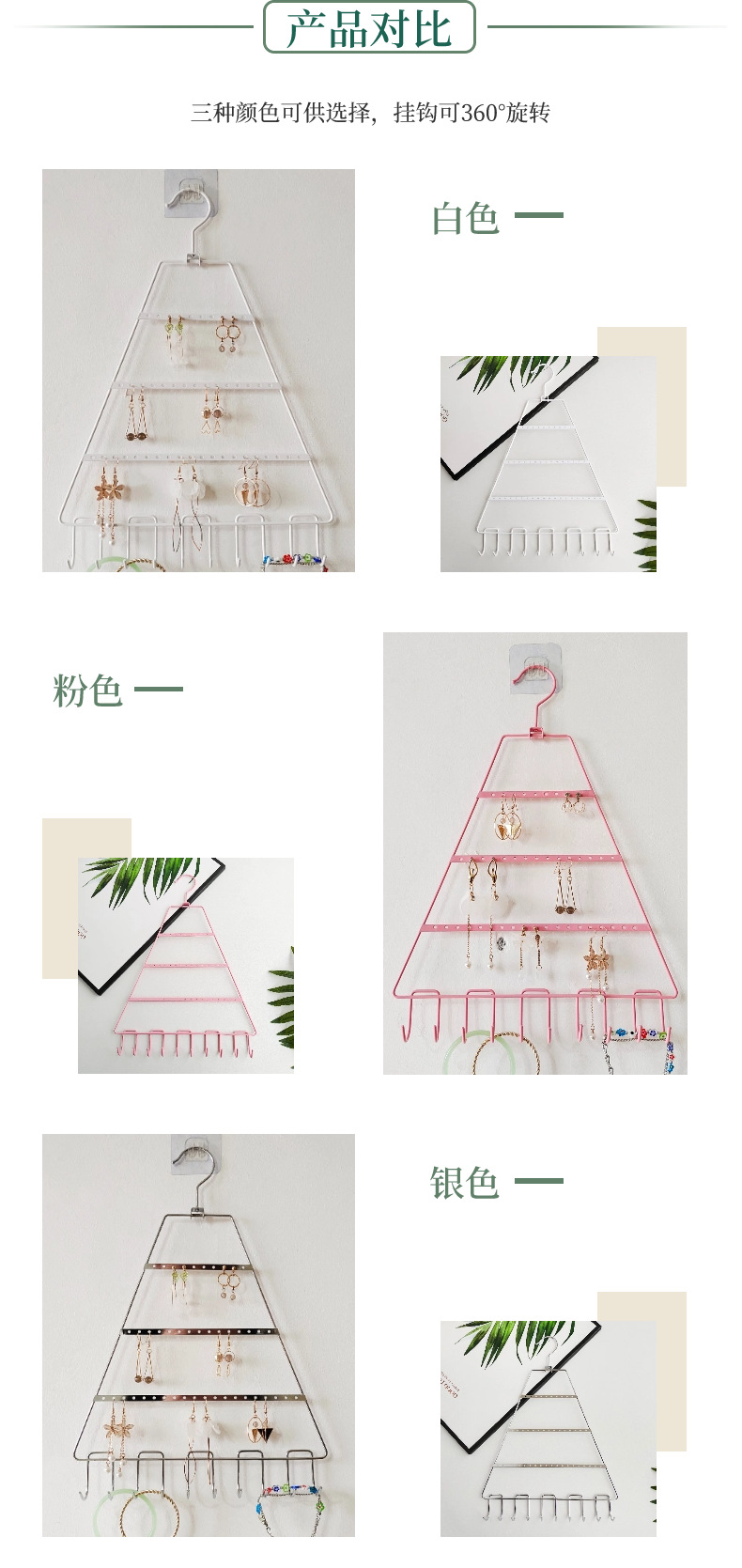 产品对比

三种颜色可供选择，挂钩可360°旋转

白色

粉色

银色