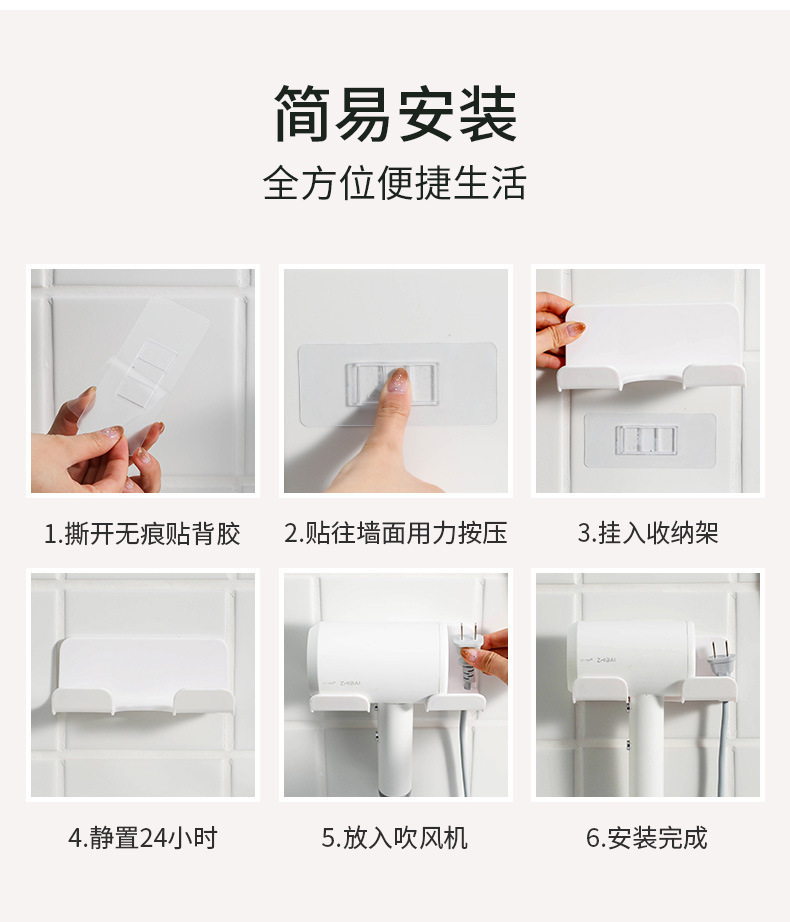 简易安装

全方位便捷生活

1.撕开无痕贴背胶

2.贴往墙面用力按压

3.挂入收纳架

4.静置24小时

5.放入吹风机

6.安装完成