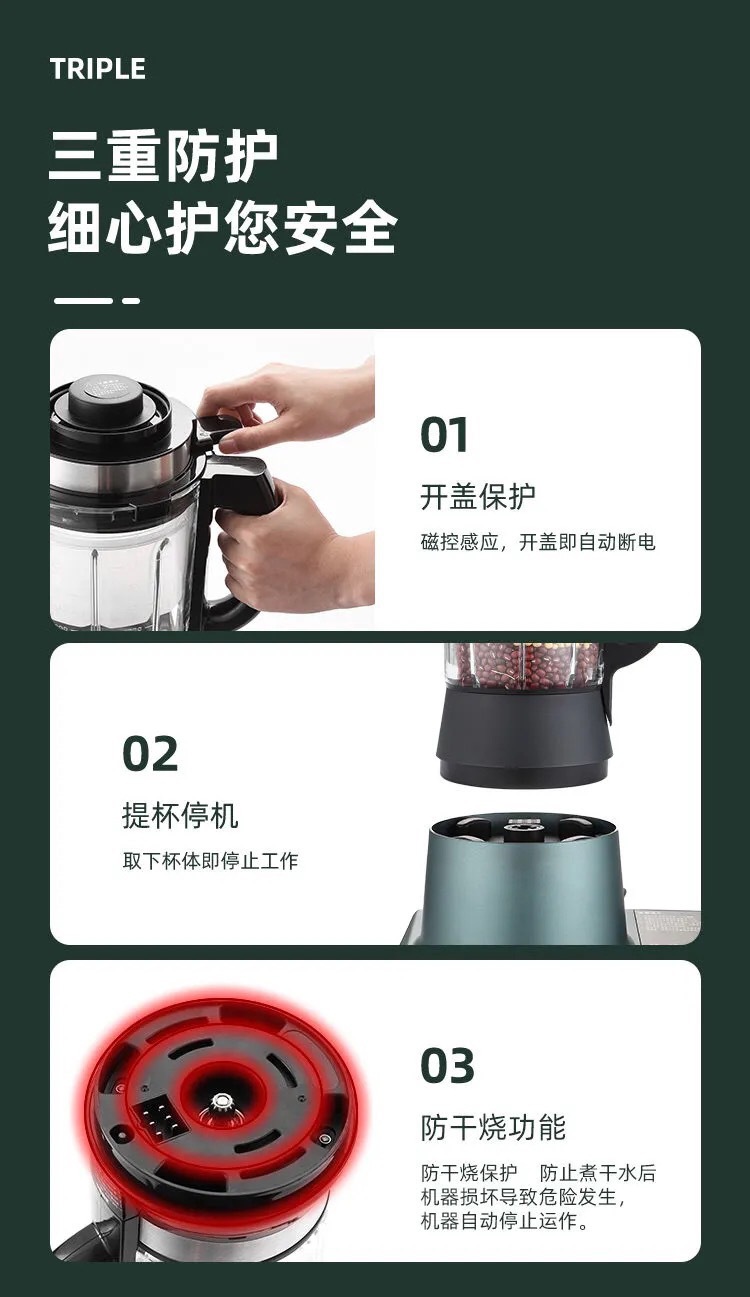 TRIPLE

三重防护
细心护您安全

01

开盖保护

磁控感应，开盖即自动断电

02

提杯停机

取下杯体即停止工作

03

防干烧功能

防干烧保护 防止煮干水后机器损坏导致危险发生，机器自动停止运作。