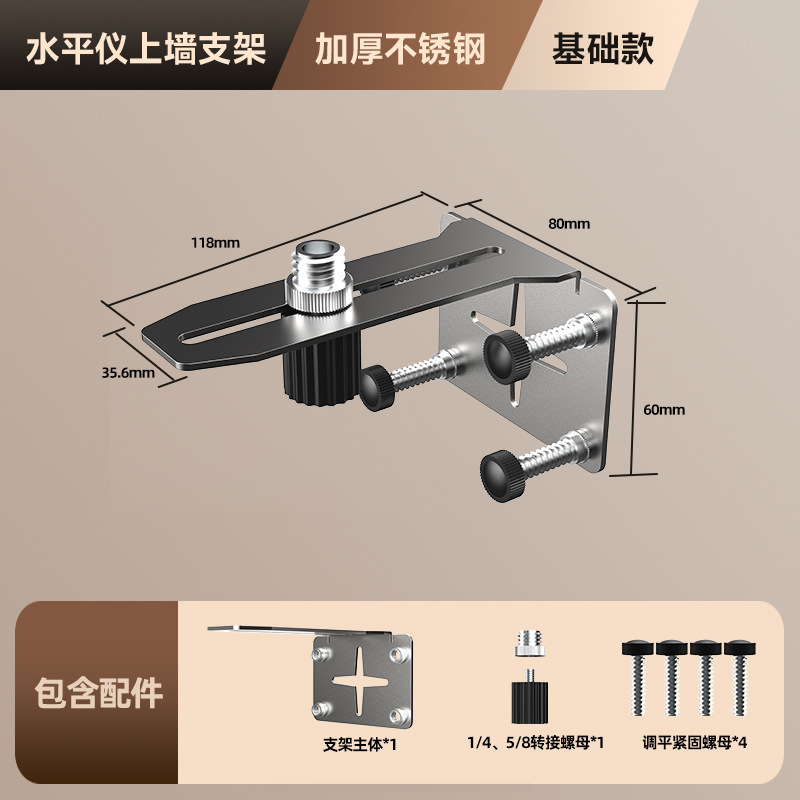 水平仪上墙支架
加厚不锈钢
基础款

118mm
80mm
35.6mm
60mm

包含配件
支架主体*1
1/4、5/8转接螺母*1
调平紧固螺母*4