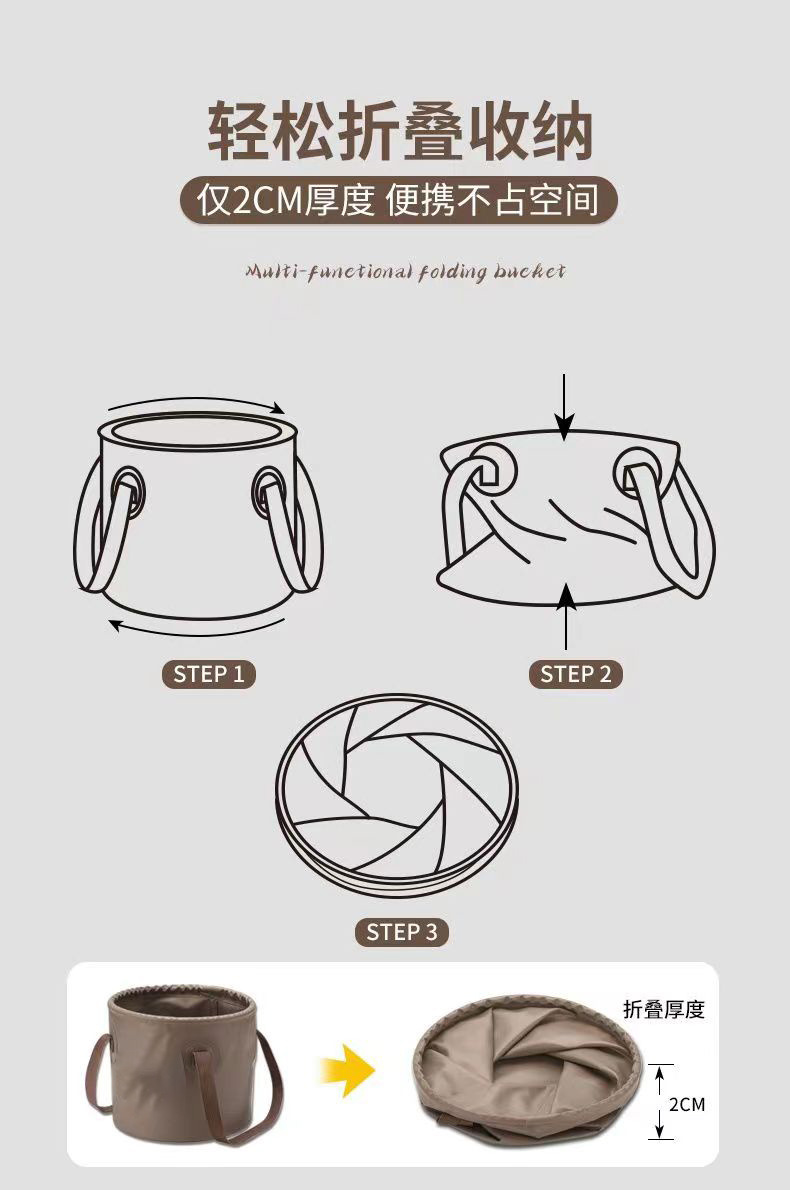 轻松折叠收纳

仅2CM厚度 便携不占空间

Multi-functional folding bucket

STEP 1

STEP 2

STEP 3

折叠厚度

2CM