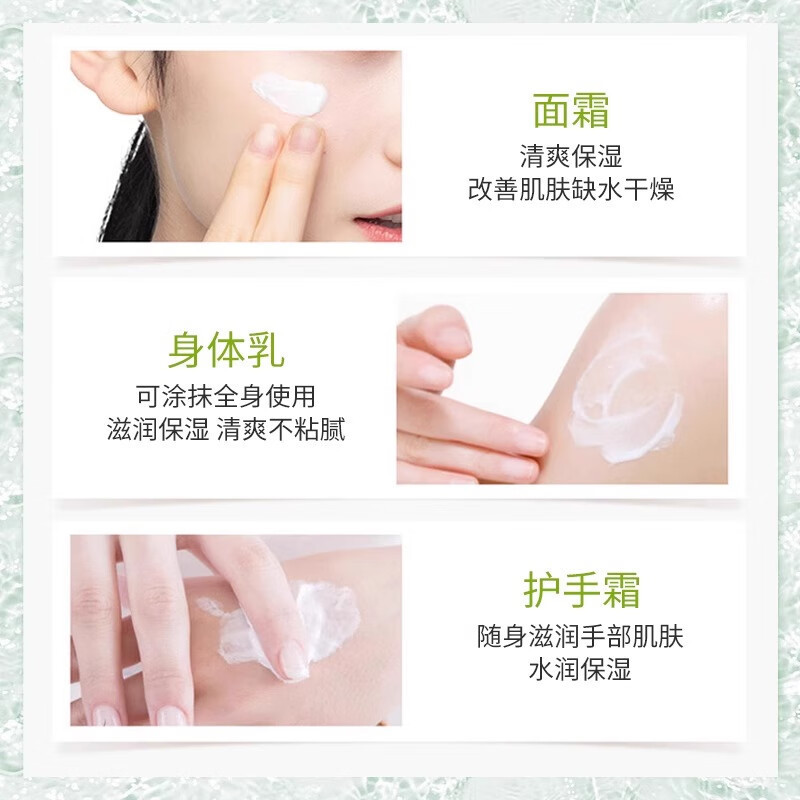 面霜
清爽保湿
改善肌肤缺水干燥

身体乳
可涂抹全身使用
滋润保湿 清爽不粘腻

护手霜
随身滋润手部肌肤
水润保湿