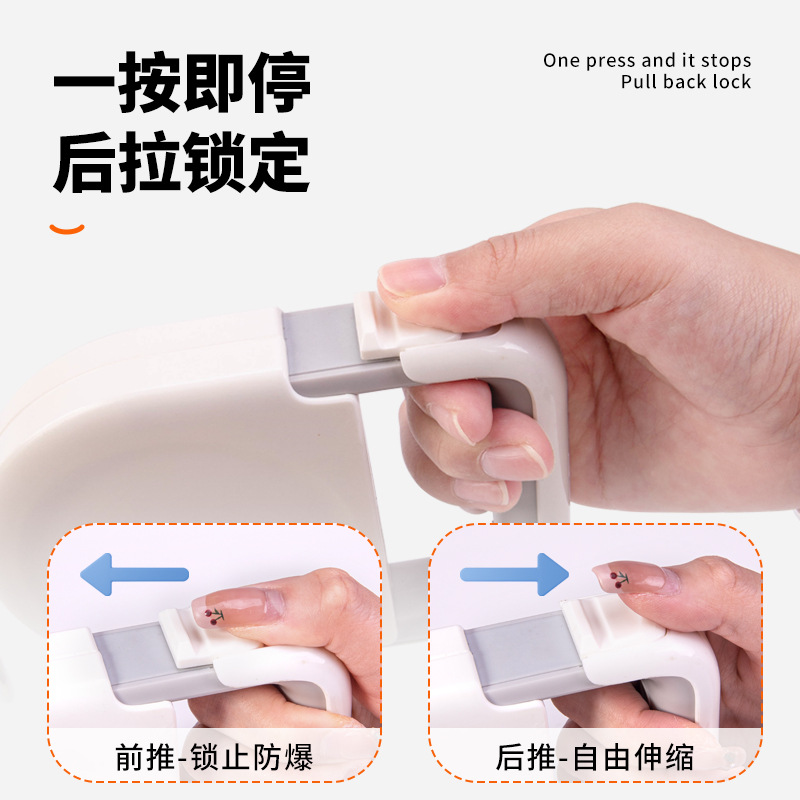 一按即停
后拉锁定

One press and it stops
Pull back lock

前推-锁止防爆

后推-自由伸缩