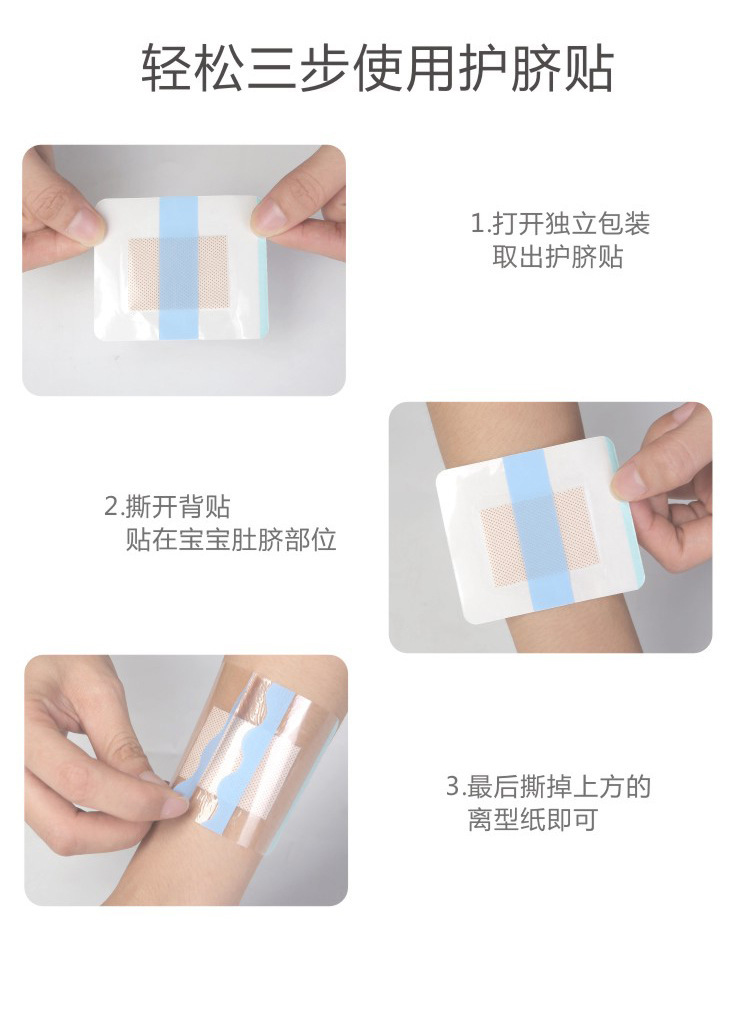 轻松三步使用护脐贴

1.打开独立包装
取出护脐贴

2.撕开背贴
贴在宝宝肚脐部位

3.最后撕掉上方的
离型纸即可