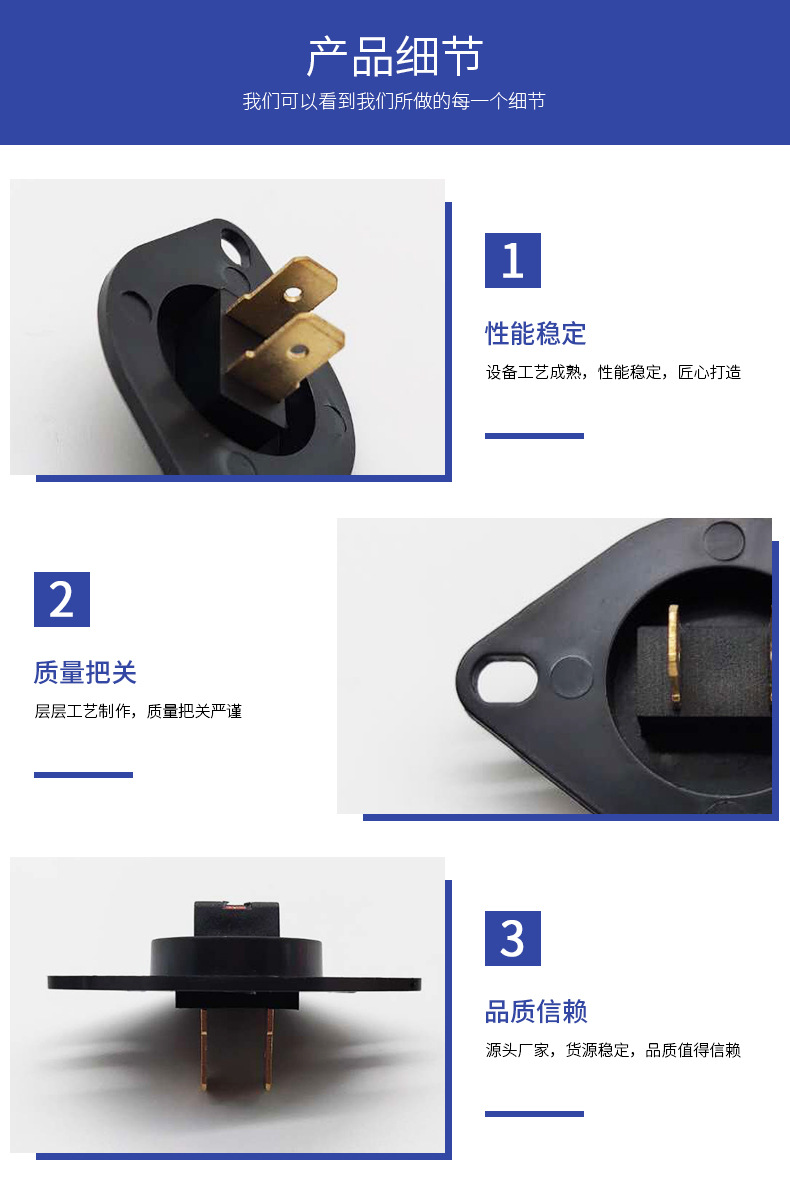 产品细节
我们可以看到我们所做的每一个细节

1
性能稳定
设备工艺成熟，性能稳定，匠心打造

2
质量把关
层层工艺制作，质量把关严谨

3
品质信赖
源头厂家，货源稳定，品质值得信赖